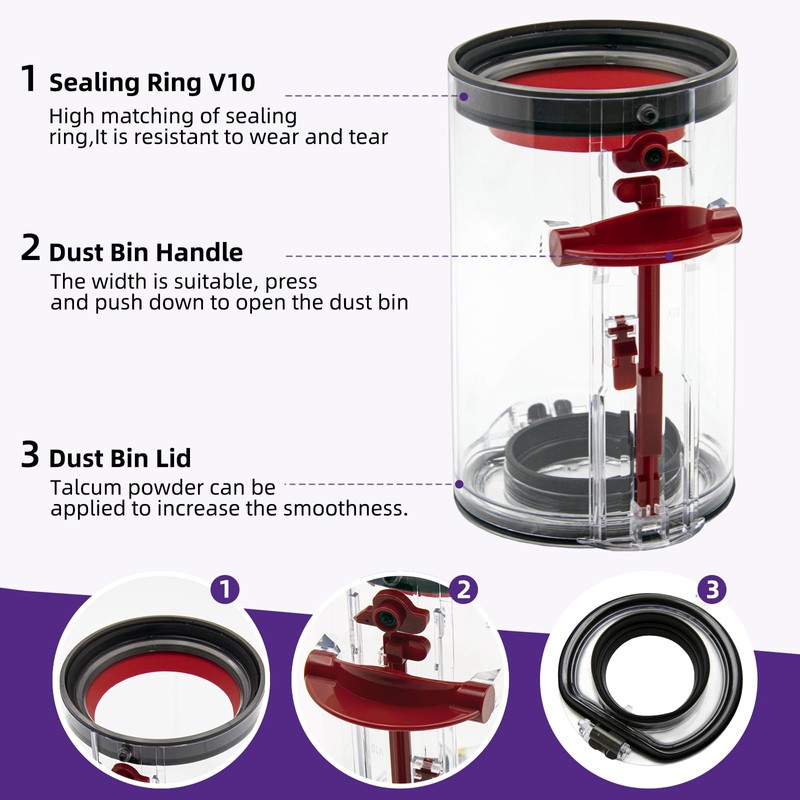 1 Sealing Ring V10
High matching of sealing ring,It is resistant to wear and tear

2 Dust Bin Handle
The width is suitable, press and push down to open the dust bin

3 Dust Bin Lid
Talcum powder can be applied to increase the smoothness.

1

2

3