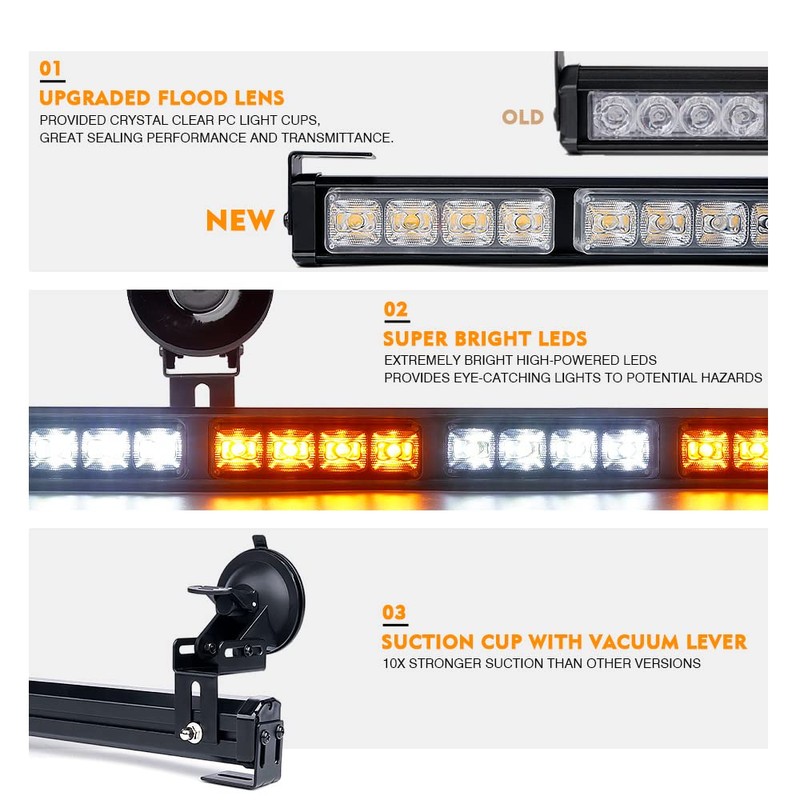 01
UPGRADED FLOOD LENS
PROVIDED CRYSTAL CLEAR PC LIGHT CUPS, GREAT SEALING PERFORMANCE AND TRANSMITTANCE.

OLD

NEW

02
SUPER BRIGHT LEDS
EXTREMELY BRIGHT HIGH-POWERED LEDS PROVIDES EYE-CATCHING LIGHTS TO POTENTIAL HAZARDS

03
SUCTION CUP WITH VACUUM LEVER
10X STRONGER SUCTION THAN OTHER VERSIONS