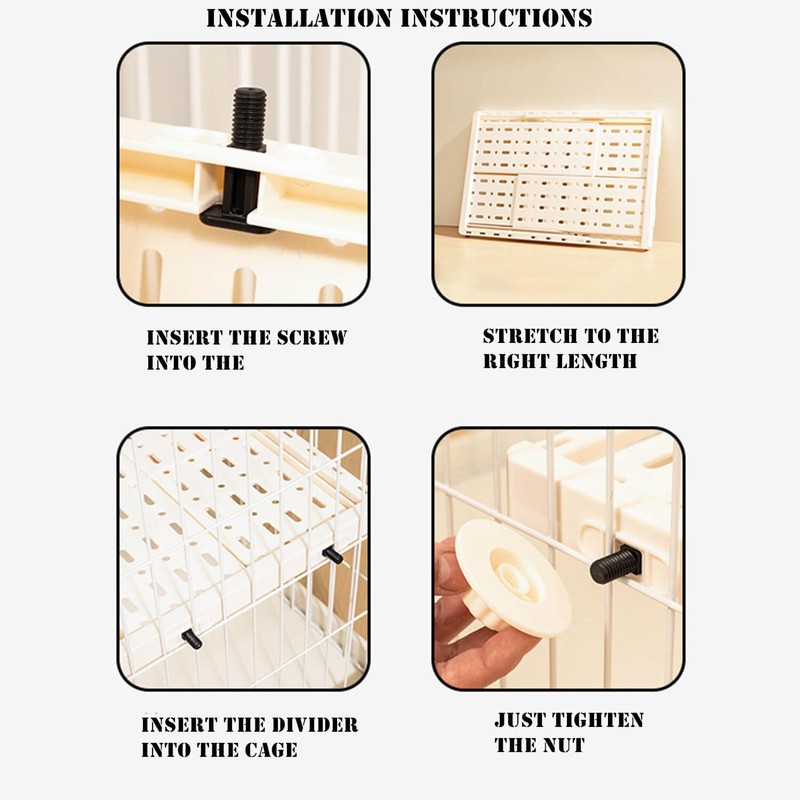 INSTALLATION INSTRUCTIONS

INSERT THE SCREW INTO THE

STRETCH TO THE RIGHT LENGTH

INSERT THE DIVIDER INTO THE CAGE

JUST TIGHTEN THE NUT