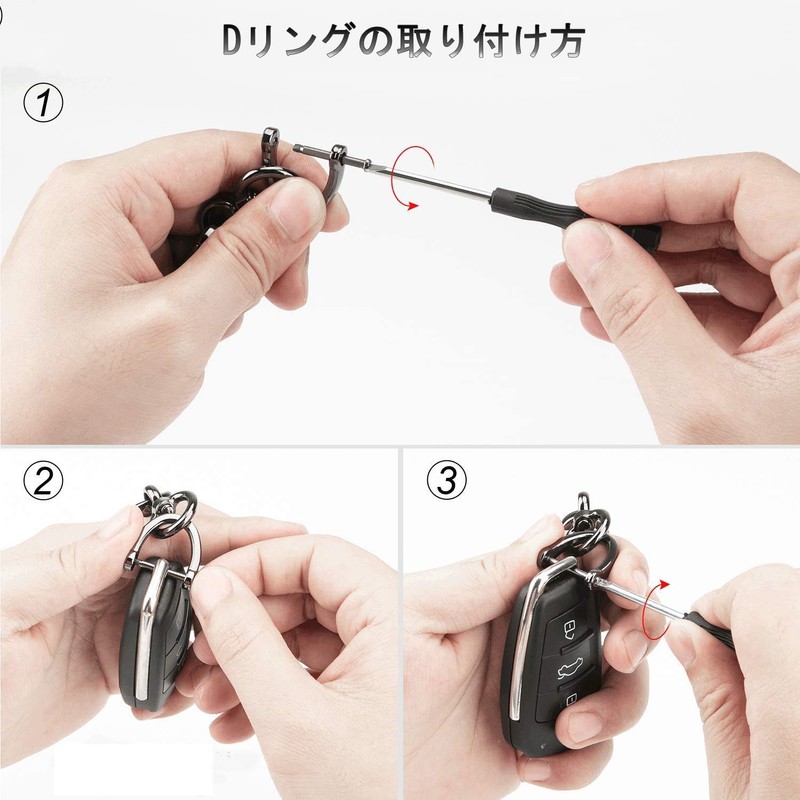 Dリングの取り付け方

①

②

③