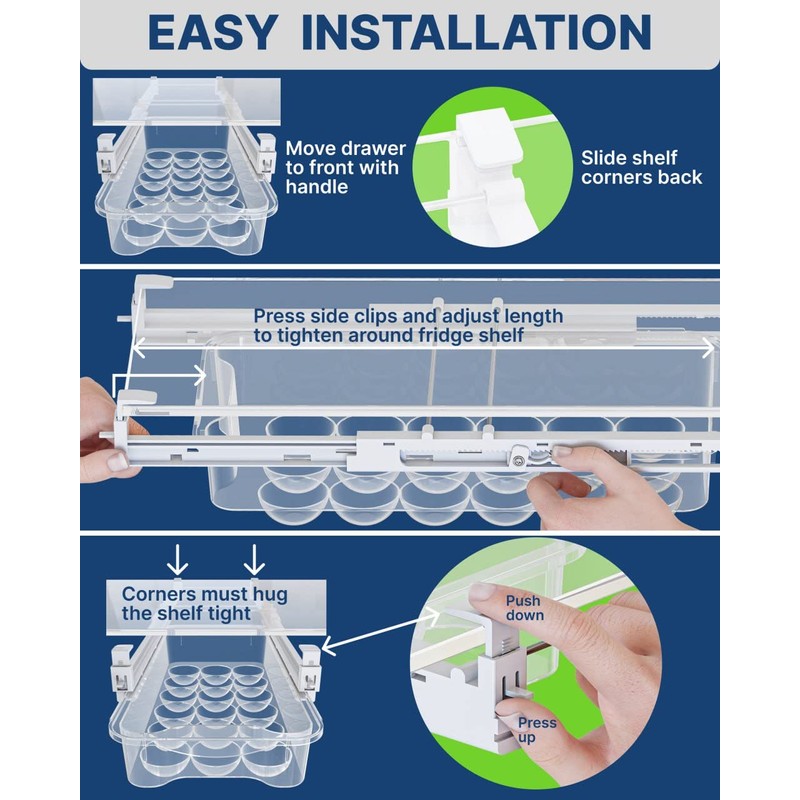 EASY INSTALLATION

Move drawer to front with handle

Slide shelf corners back

Press side clips and adjust length to tighten around fridge shelf

Corners must hug the shelf tight

Push down

Press up