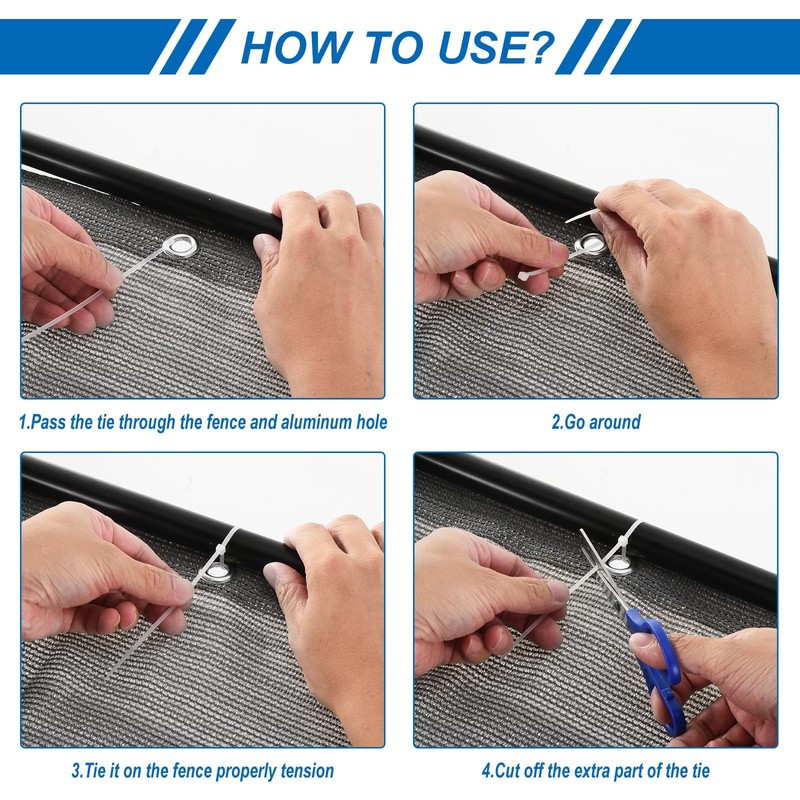 HOW TO USE?

1.Pass the tie through the fence and aluminum hole

2.Go around

3.Tie it on the fence properly tension

4.Cut off the extra part of the tie