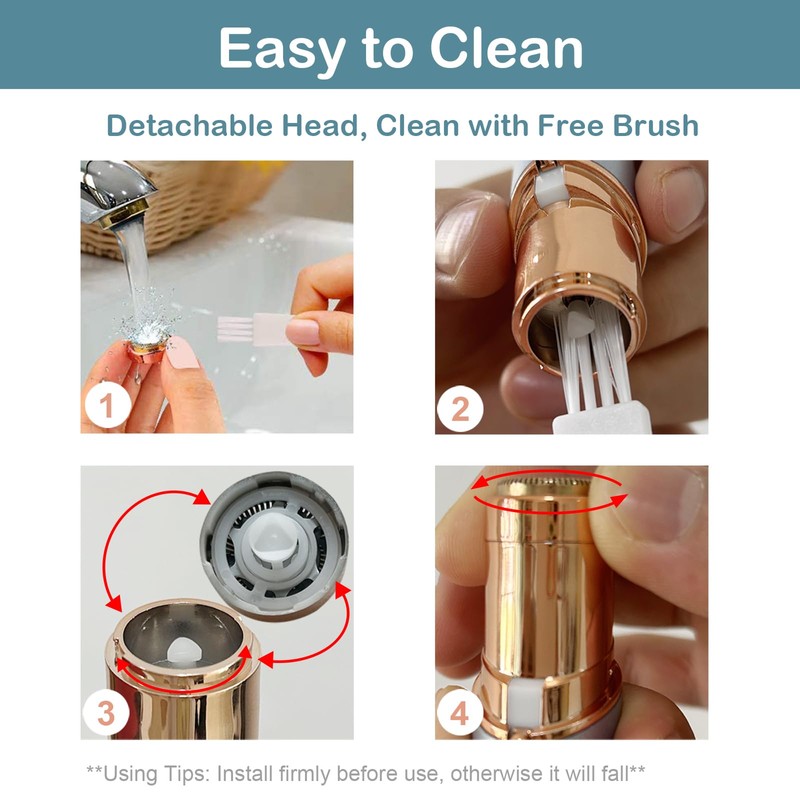 Easy to Clean

Detachable Head, Clean with Free Brush

1

2

3

4

**Using Tips: Install firmly before use, otherwise it will fall**