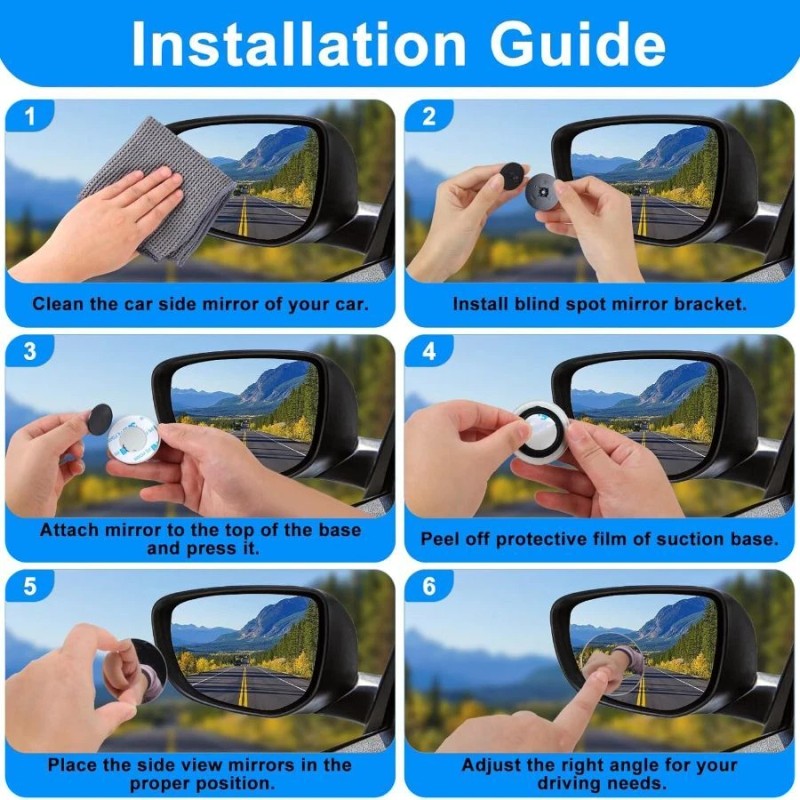 Installation Guide

1

Clean the car side mirror of your car.

2

Install blind spot mirror bracket.

3

Attach mirror to the top of the base and press it.

4

Peel off protective film of suction base.

5

Place the side view mirrors in the proper position.

6

Adjust the right angle for your driving needs.