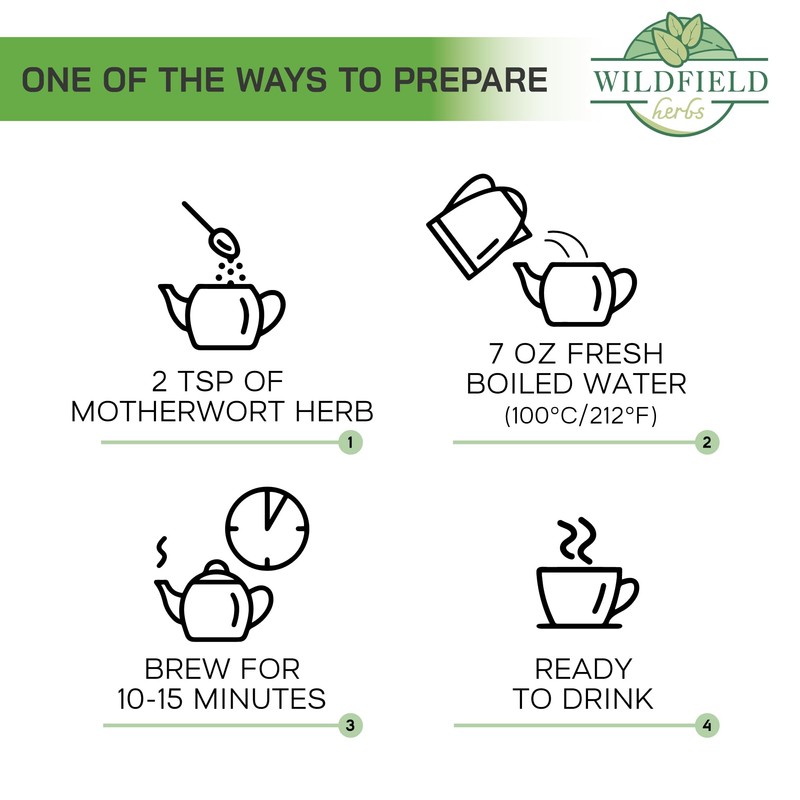 ONE OF THE WAYS TO PREPARE

WILDFIELD
herbs

2 TSP OF
MOTHERWORT HERB

1

7 OZ FRESH
BOILED WATER
(100°C/212°F)

2

BREW FOR
10-15 MINUTES

3

READY
TO DRINK

4