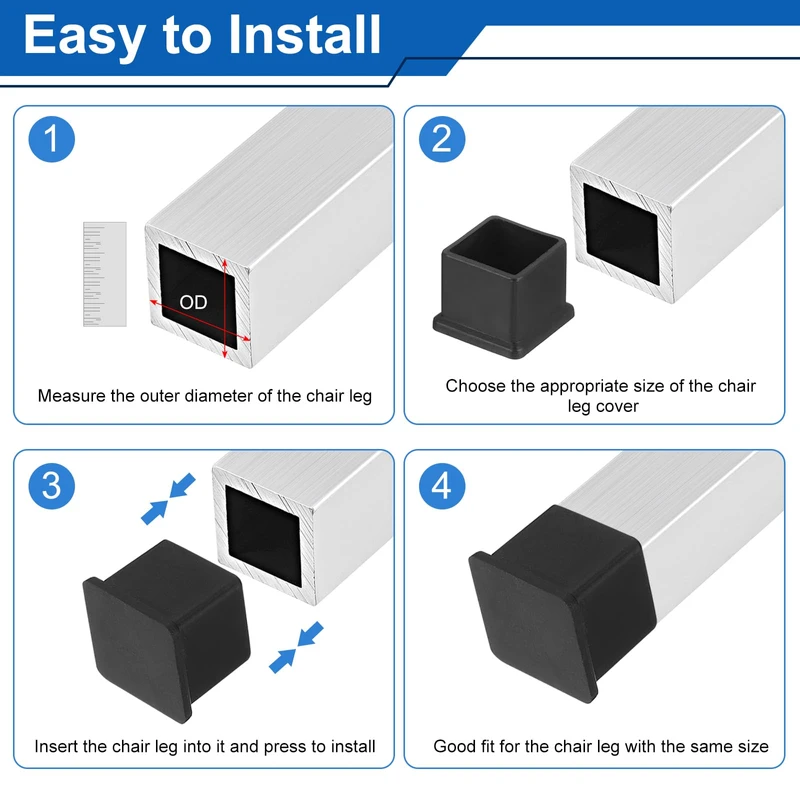 Easy to Install

1

OD

Measure the outer diameter of the chair leg

2

Choose the appropriate size of the chair leg cover

3

Insert the chair leg into it and press to install

4

Good fit for the chair leg with the same size