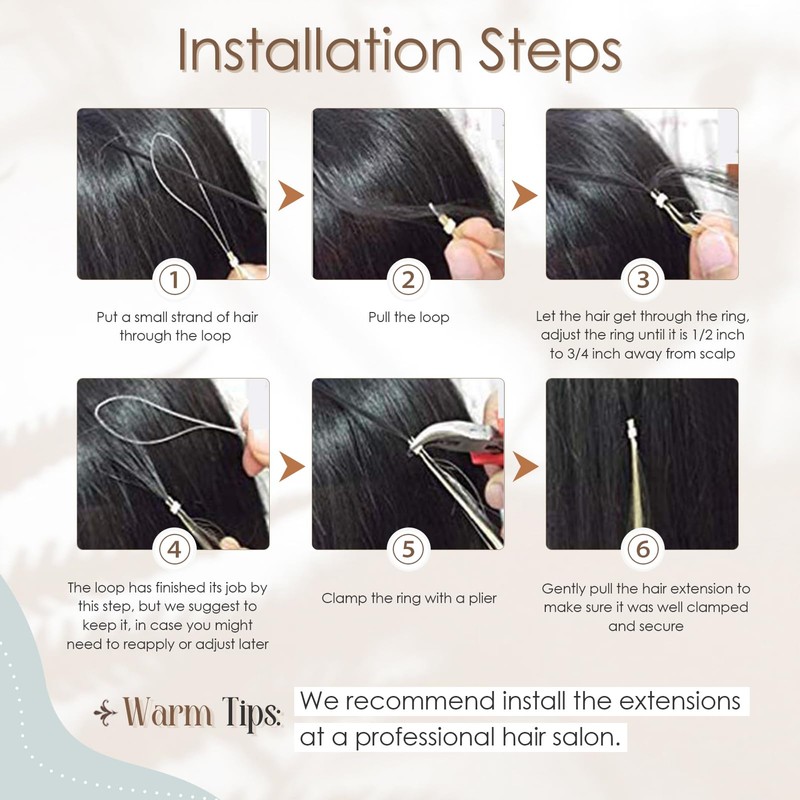 Installation Steps

1
Put a small strand of hair through the loop

2
Pull the loop

3
Let the hair get through the ring, adjust the ring until it is 1/2 inch to 3/4 inch away from scalp

4
The loop has finished its job by this step, but we suggest to keep it, in case you might need to reapply or adjust later

5
Clamp the ring with a plier

6
Gently pull the hair extension to make sure it was well clamped and secure

Warm Tips: We recommend install the extensions at a professional hair salon.