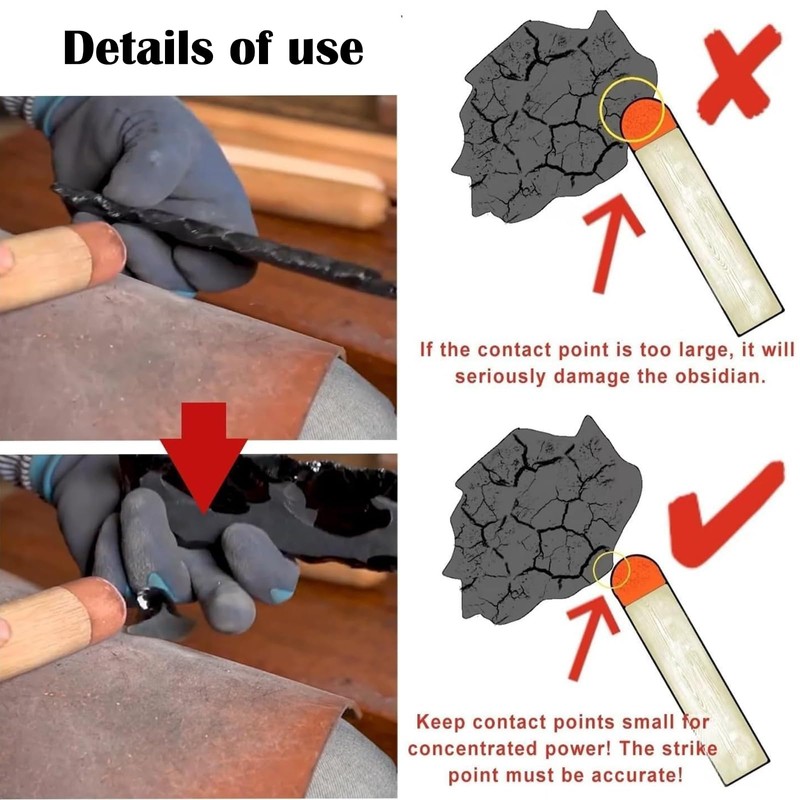 Details of use

If the contact point is too large, it will seriously damage the obsidian.

Keep contact points small for concentrated power! The strike point must be accurate!