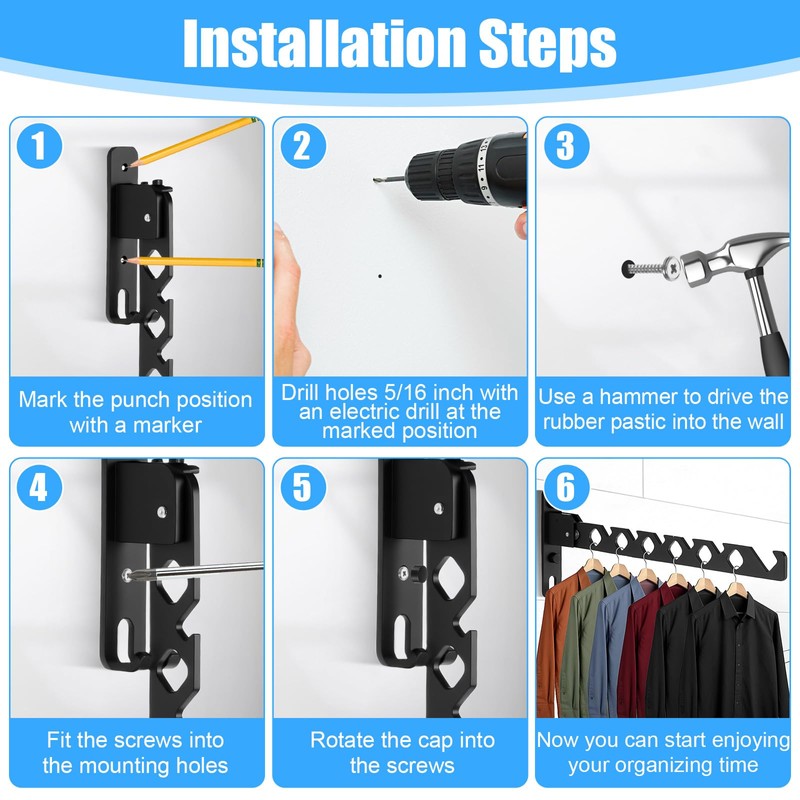 Installation Steps

1

Mark the punch position with a marker

2

Drill holes 5/16 inch with an electric drill at the marked position

3

Use a hammer to drive the rubber pastic into the wall

4

Fit the screws into the mounting holes

5

Rotate the cap into the screws

6

Now you can start enjoying your organizing time