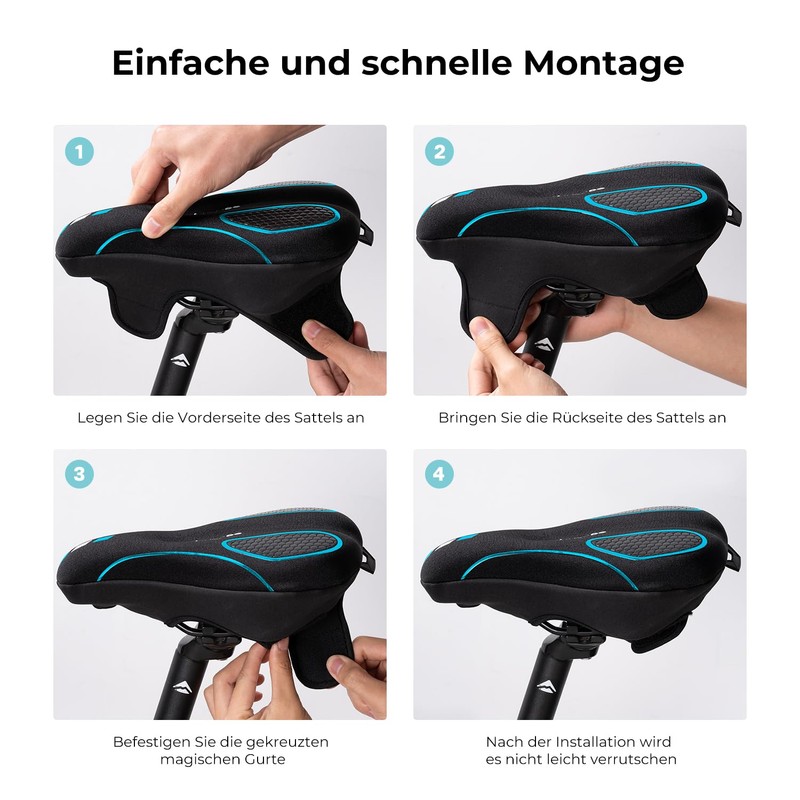 Einfache und schnelle Montage

1

Legen Sie die Vorderseite des Sattels an

2

Bringen Sie die Rückseite des Sattels an

3

Befestigen Sie die gekreuzten magischen Gurte

4

Nach der Installation wird es nicht leicht verrutschen