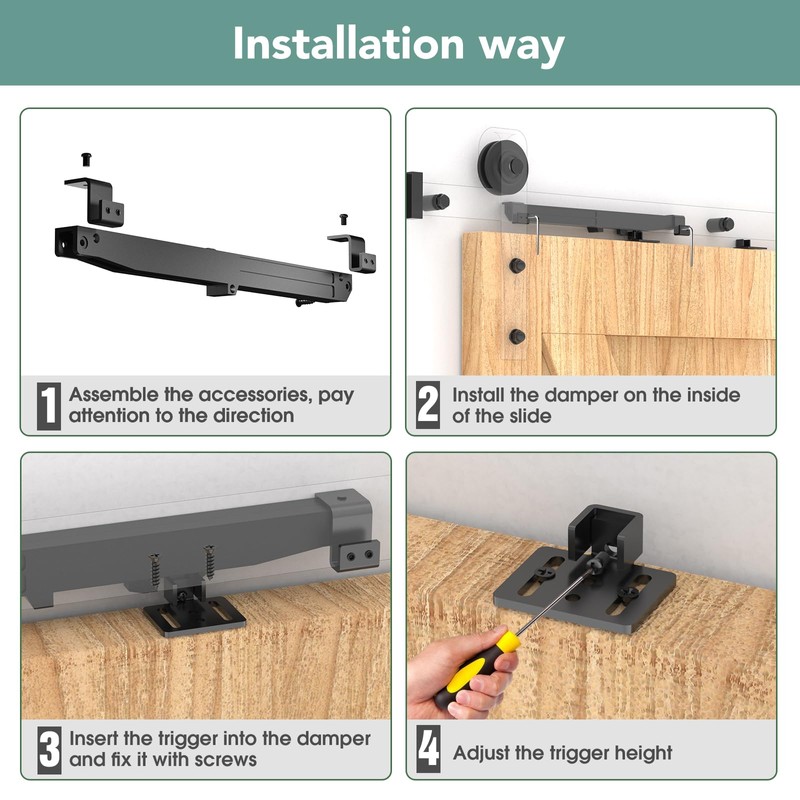 Installation way

1 Assemble the accessories, pay attention to the direction

2 Install the damper on the inside of the slide

3 Insert the trigger into the damper and fix it with screws

4 Adjust the trigger height