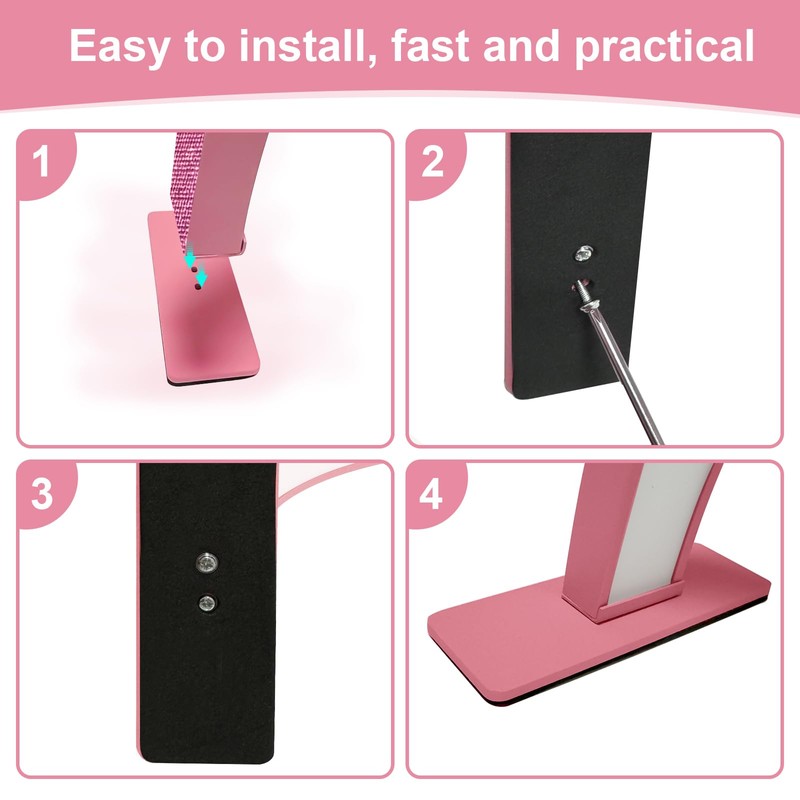 Easy to install, fast and practical

1

2

3

4