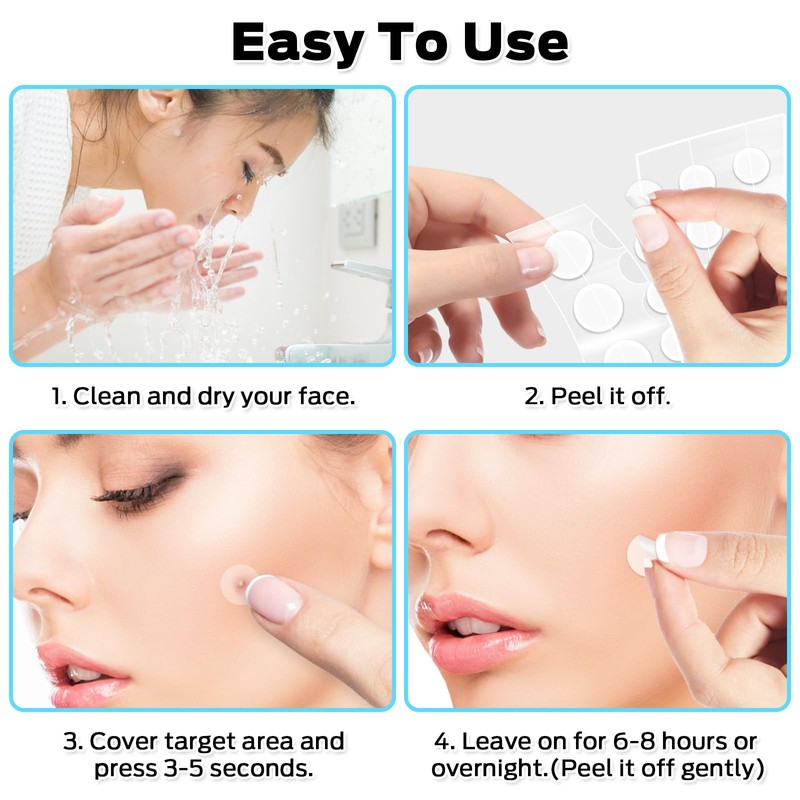 Easy To Use

1. Clean and dry your face.

2. Peel it off.

3. Cover target area and press 3-5 seconds.

4. Leave on for 6-8 hours or overnight.(Peel it off gently)