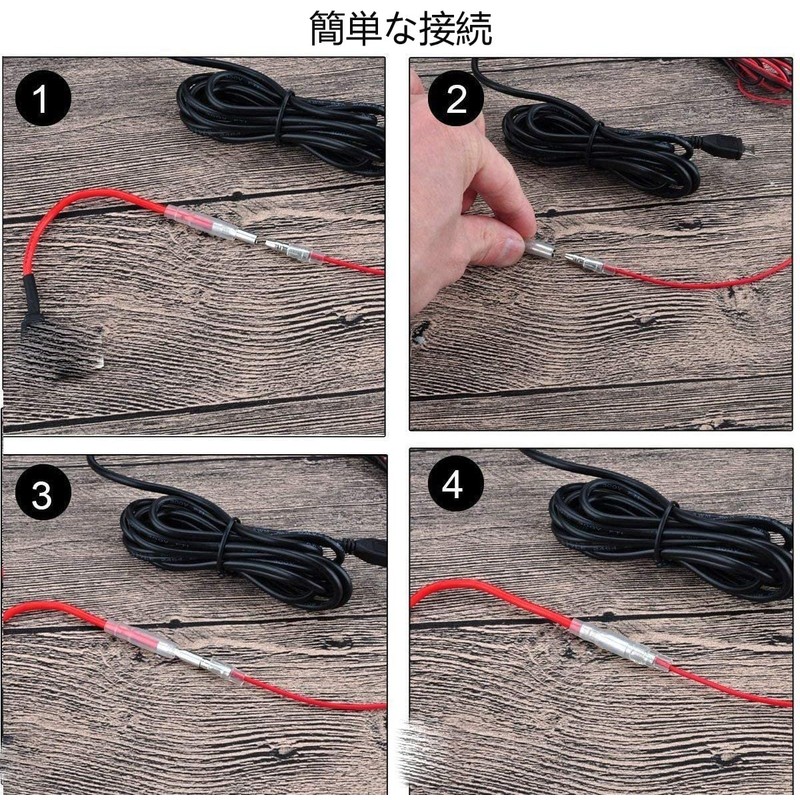 簡単な接続

1

2

3

4