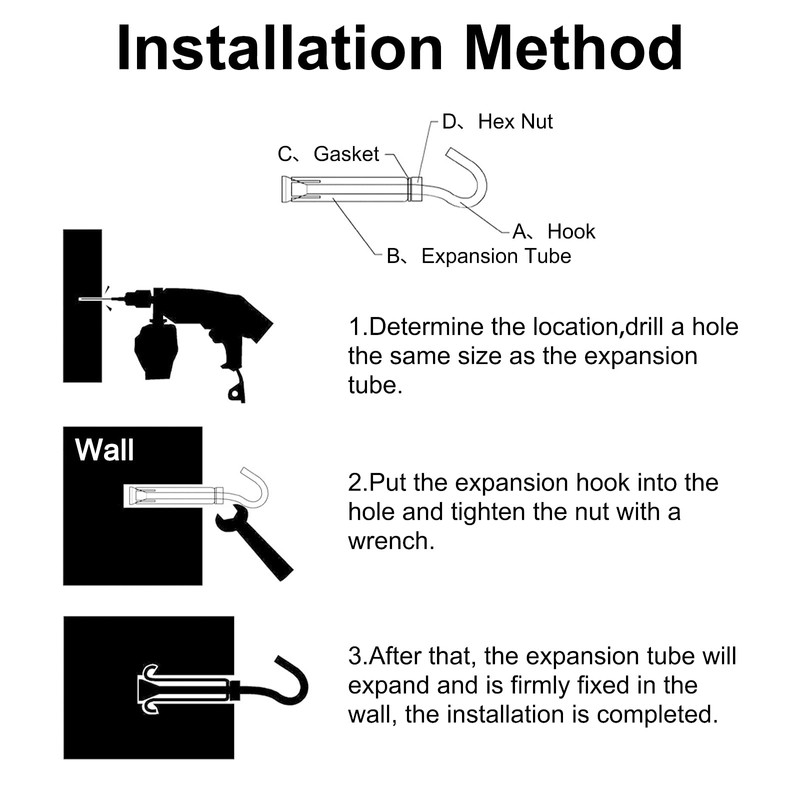 Installation Method

D、Hex Nut
C、Gasket
A、Hook
B、Expansion Tube

1.Determine the location,drill a hole the same size as the expansion tube.

Wall

2.Put the expansion hook into the hole and tighten the nut with a wrench.

3.After that, the expansion tube will expand and is firmly fixed in the wall, the installation is completed.