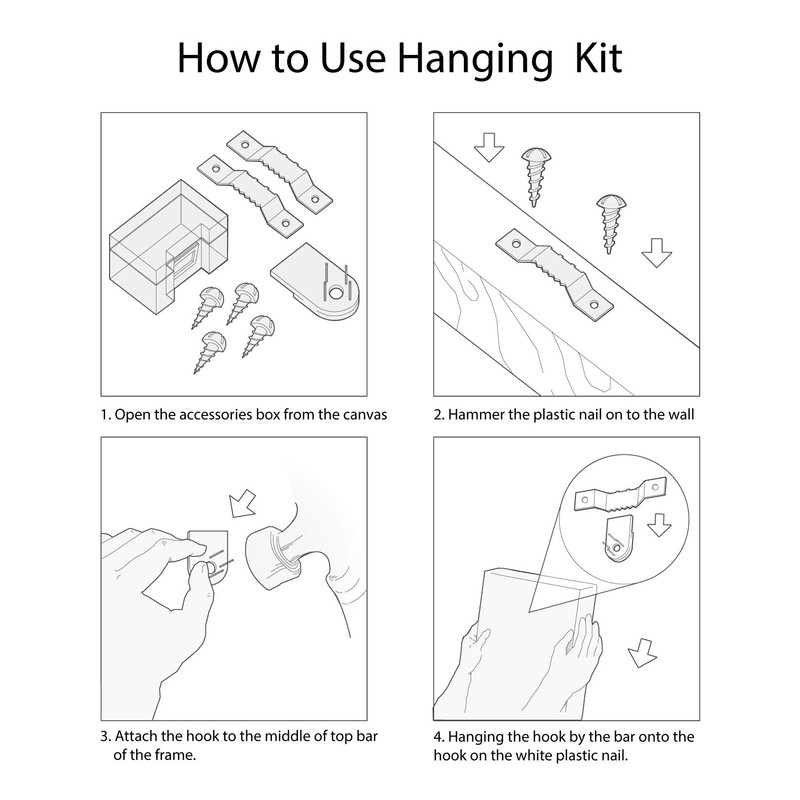 How to Use Hanging  Kit

1. Open the accessories box from the canvas

2. Hammer the plastic nail on to the wall

3. Attach the hook to the middle of top bar of the frame.

4. Hanging the hook by the bar onto the hook on the white plastic nail.