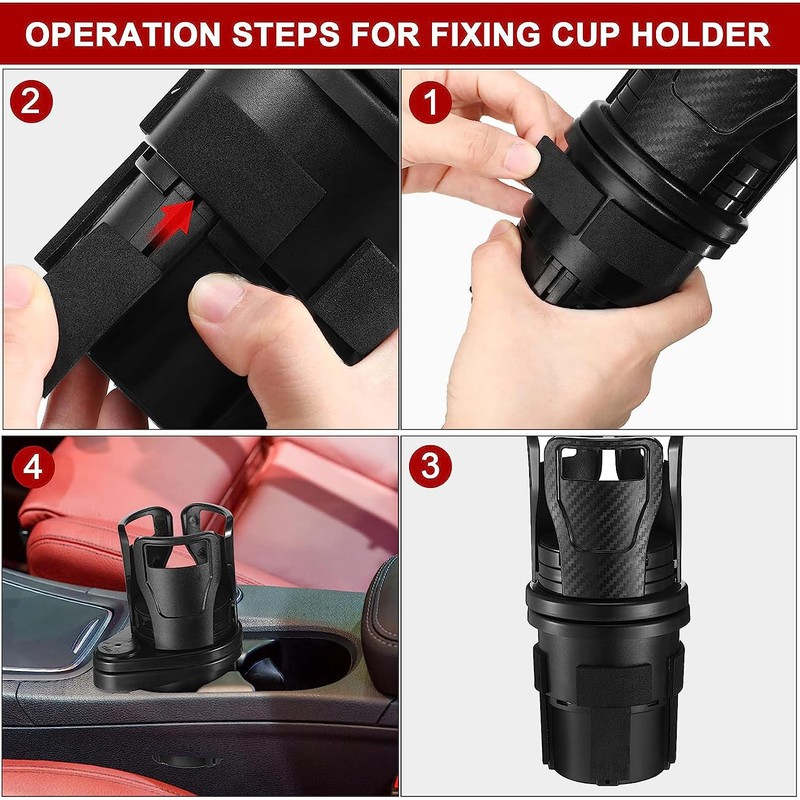 OPERATION STEPS FOR FIXING CUP HOLDER

2

1

4

3