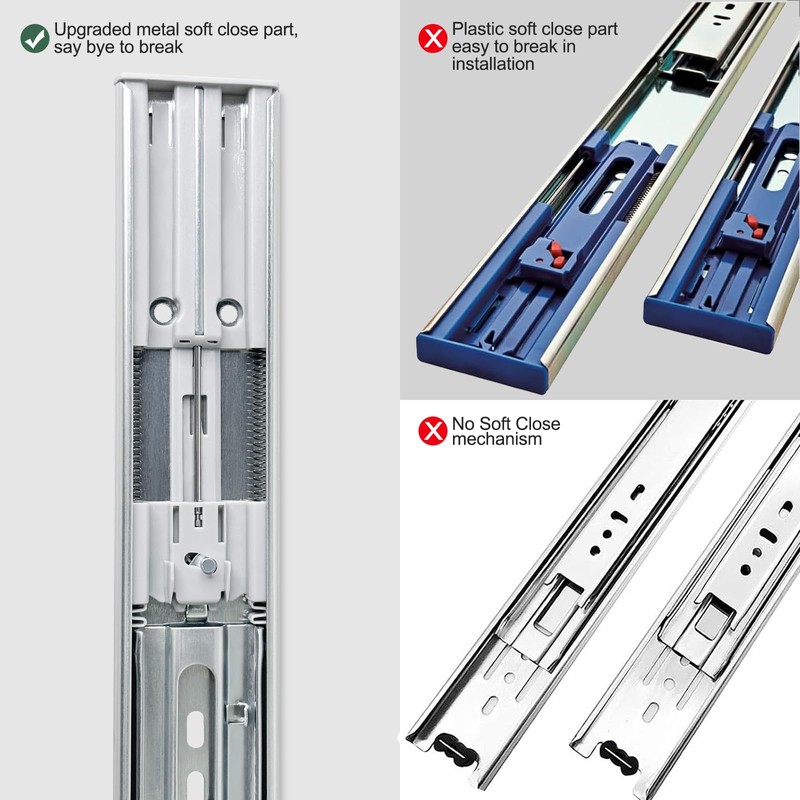 Upgraded metal soft close part, say bye to break

Plastic soft close part easy to break in installation

No Soft Close mechanism