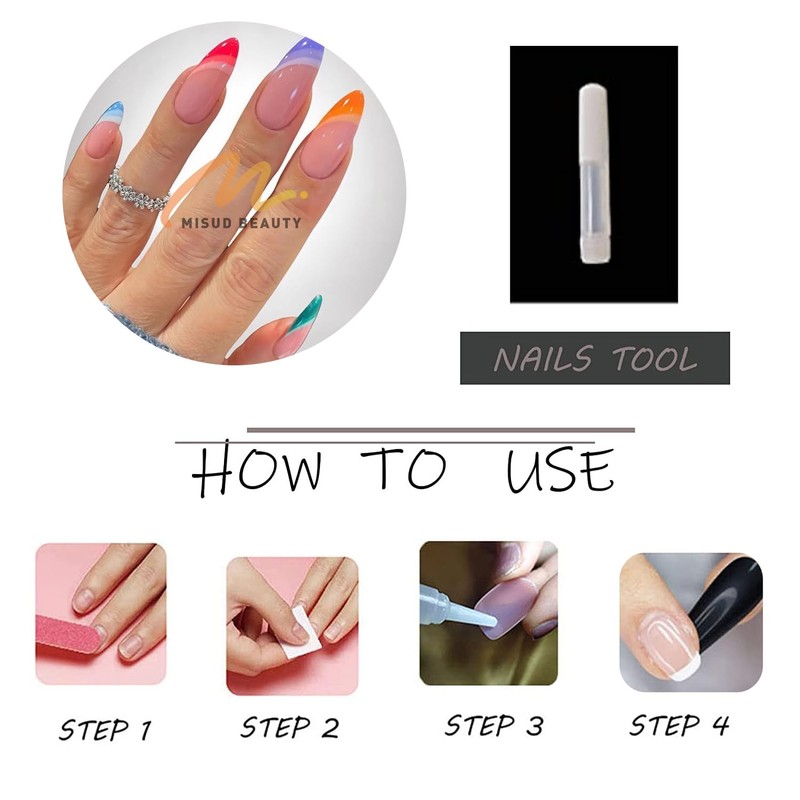 MISUD BEAUTY

NAILS TOOL

HOW TO USE

STEP 1

STEP 2

STEP 3

STEP 4