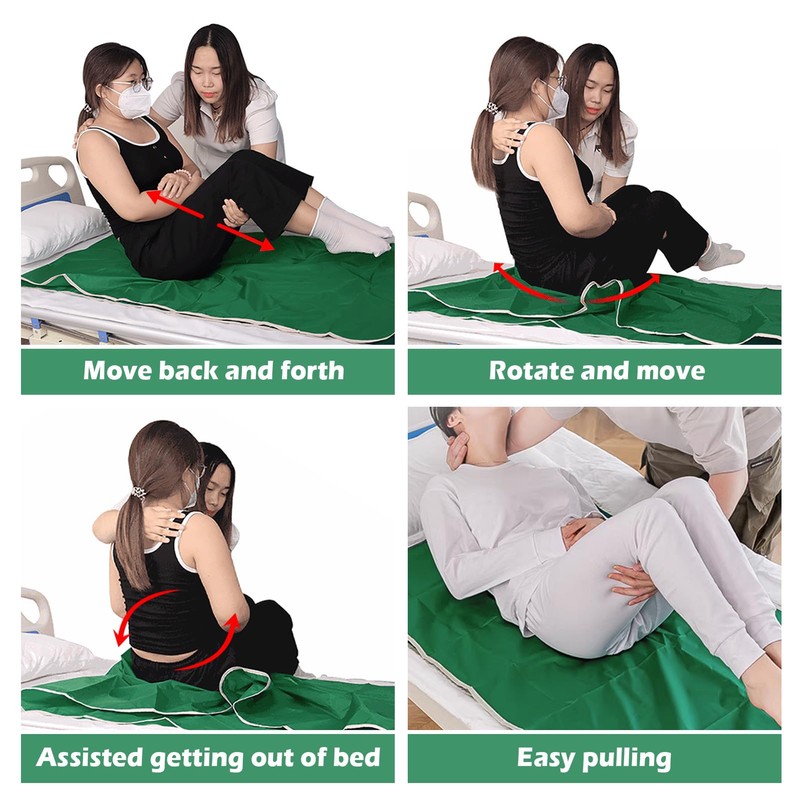 Move back and forth

Rotate and move

Assisted getting out of bed

Easy pulling