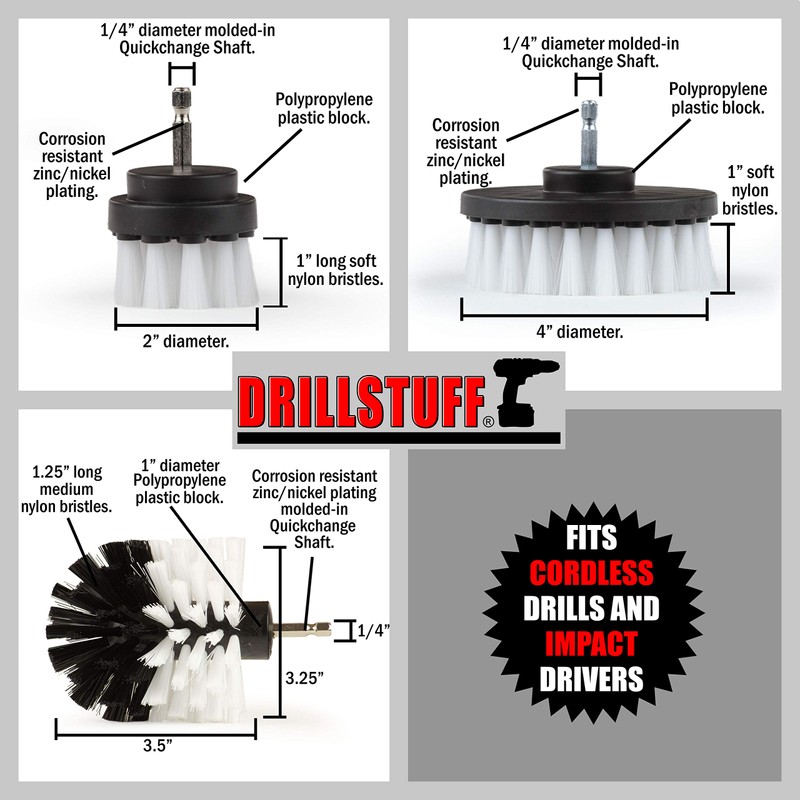 1/4" diameter molded-in Quickchange Shaft.

Corrosion resistant zinc/nickel plating.

Polypropylene plastic block.

1" long soft nylon bristles.

2" diameter.

1/4" diameter molded-in Quickchange Shaft.

Corrosion resistant zinc/nickel plating.

Polypropylene plastic block.

1" soft nylon bristles.

4" diameter.

DRILLSTUFF®

1.25" long medium nylon bristles.

1" diameter Polypropylene plastic block.

Corrosion resistant zinc/nickel plating molded-in Quickchange Shaft.

1/4"

3.25"

3.5"

FITS CORDLESS DRILLS AND IMPACT DRIVERS