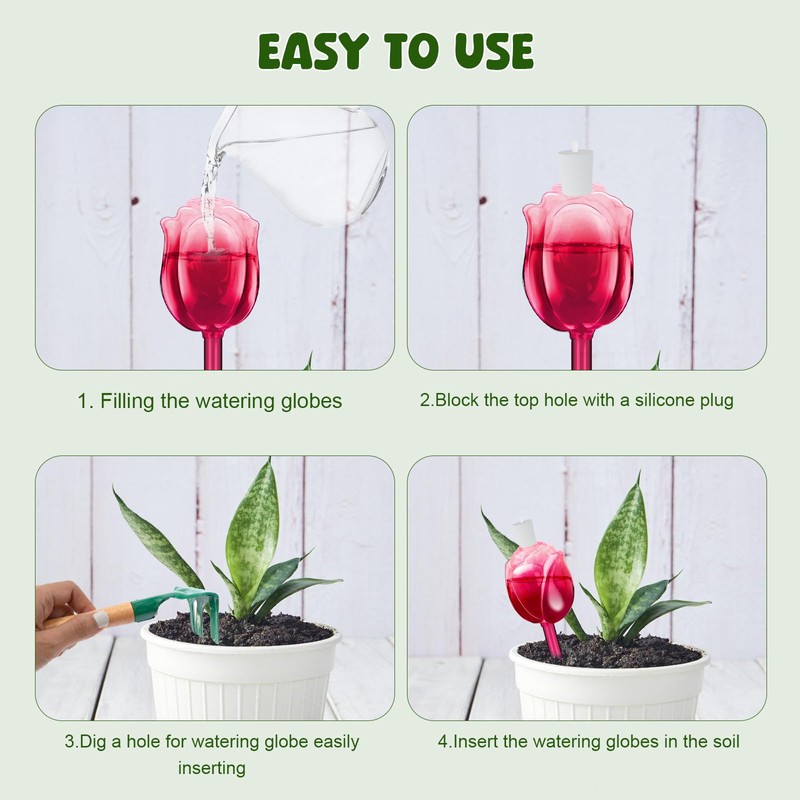 EASY TO USE

1. Filling the watering globes

2.Block the top hole with a silicone plug

3.Dig a hole for watering globe easily inserting

4.Insert the watering globes in the soil