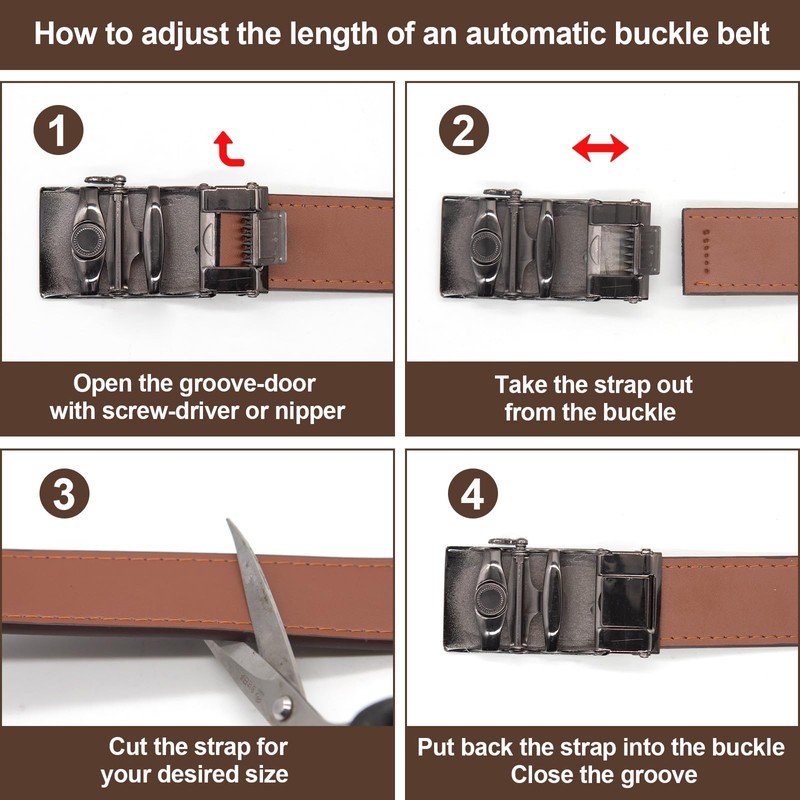 How to adjust the length of an automatic buckle belt

1

Open the groove-door with screw-driver or nipper

2

Take the strap out from the buckle

3

Cut the strap for your desired size

4

Put back the strap into the buckle
Close the groove