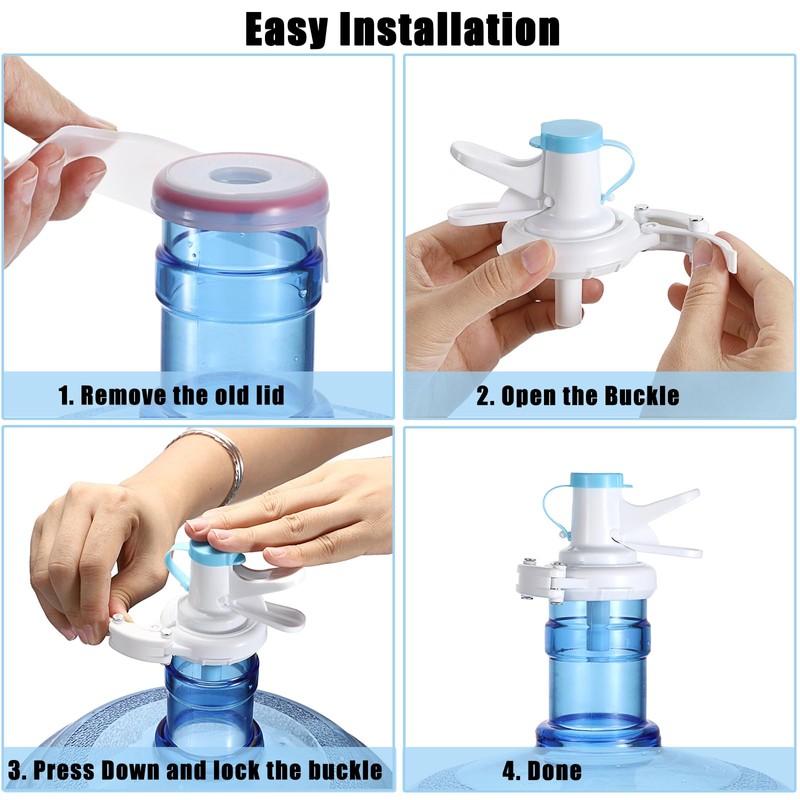 Easy Installation

1. Remove the old lid

2. Open the Buckle

3. Press Down and lock the buckle

4. Done