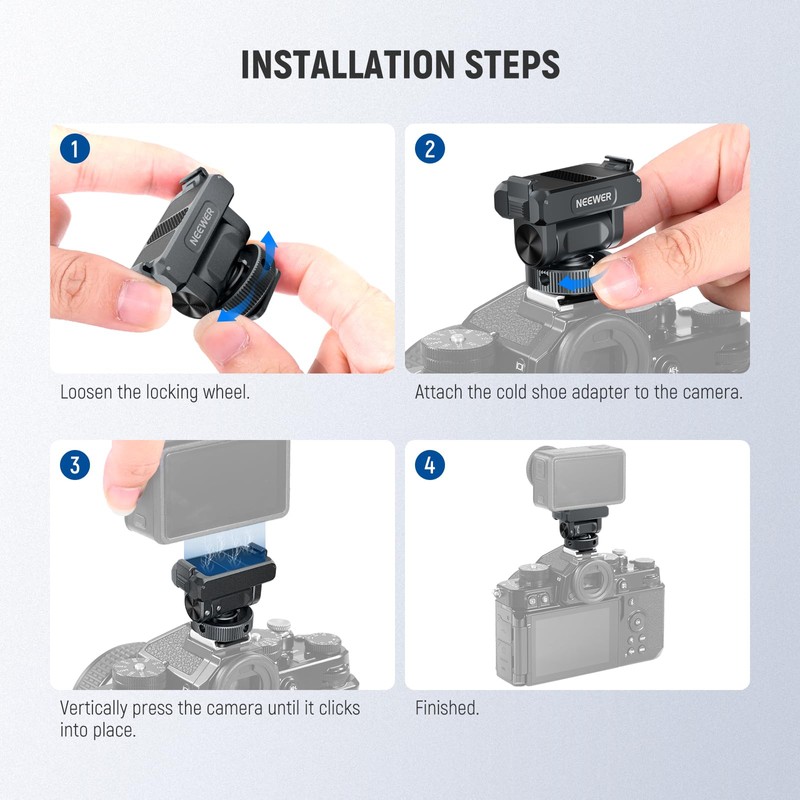 INSTALLATION STEPS

1
NEEWER
Loosen the locking wheel.

2
NEEWER
Attach the cold shoe adapter to the camera.

3
Vertically press the camera until it clicks into place.

4
Finished.