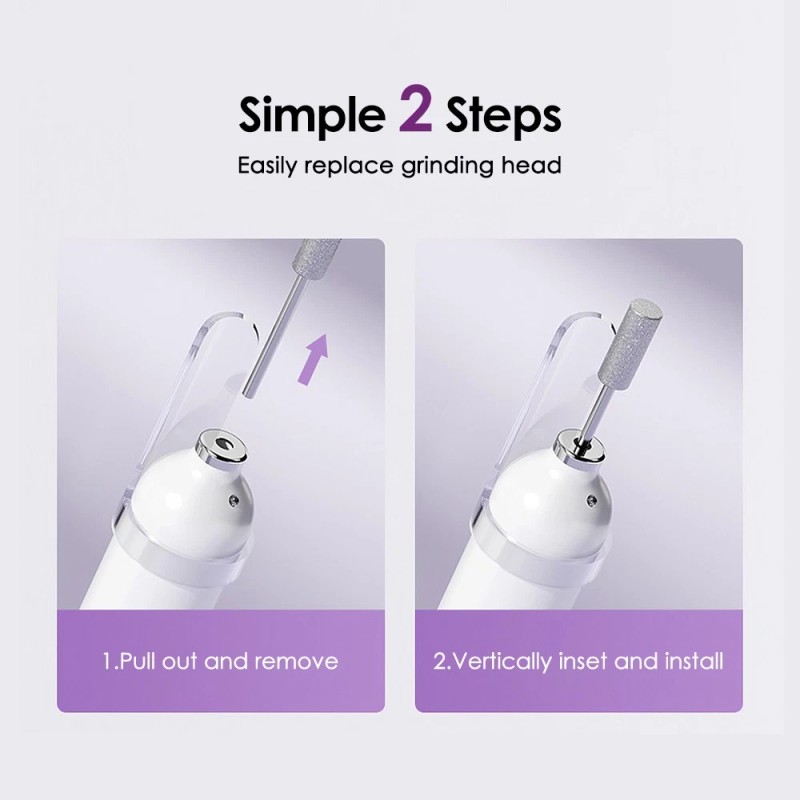 Simple 2 Steps

Easily replace grinding head

1.Pull out and remove

2.Vertically inset and install