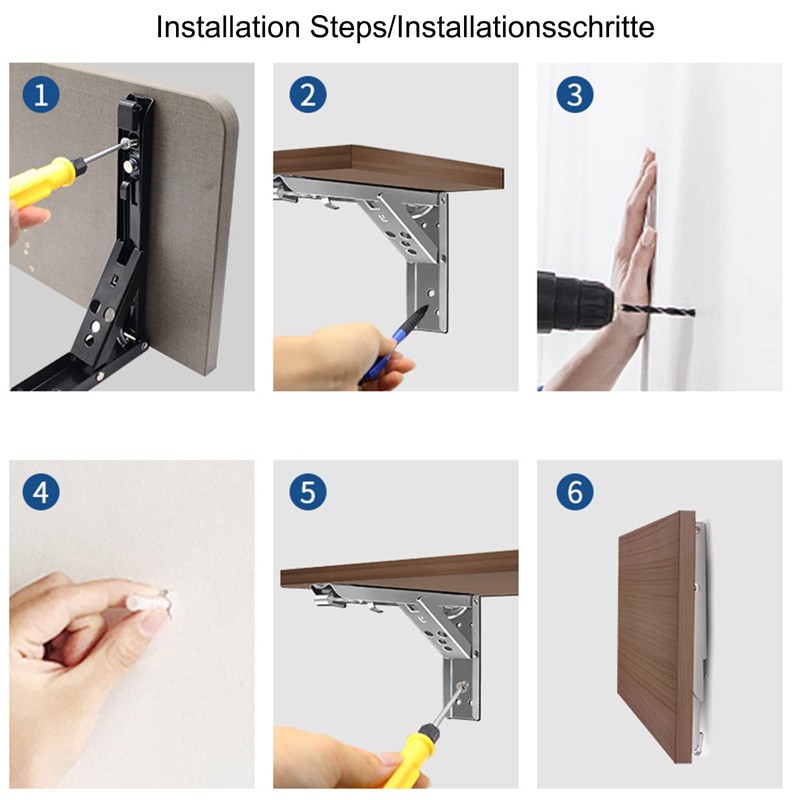 Installation Steps/Installationsschritte

1

2

3

4

5

6