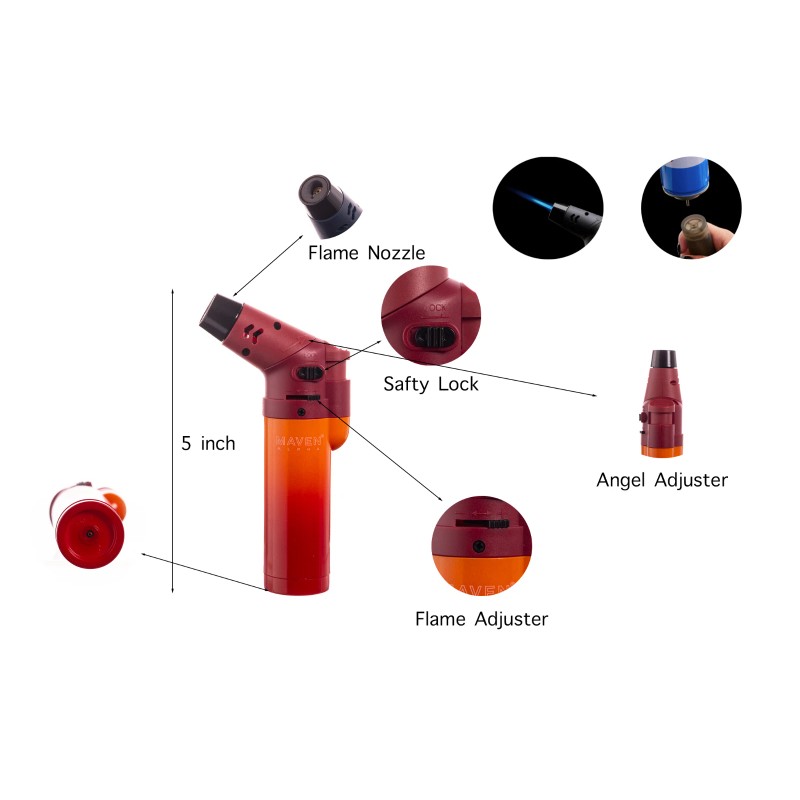 Flame Nozzle

LOCK

Safty Lock

5 inch

MAVEN

Angel Adjuster

MAVEN

Flame Adjuster