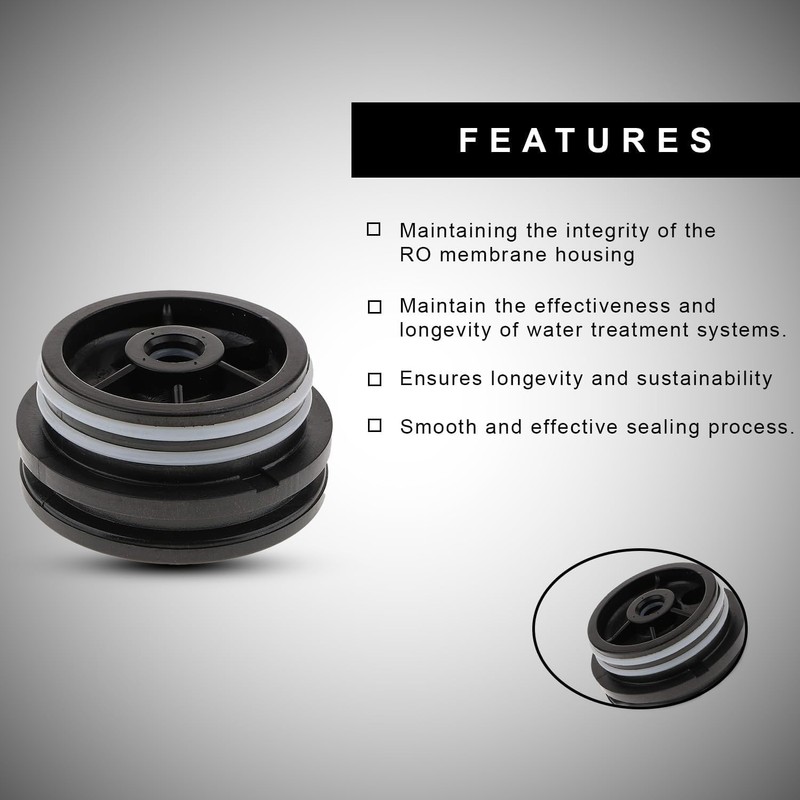 FEATURES

☐ Maintaining the integrity of the RO membrane housing

☐ Maintain the effectiveness and longevity of water treatment systems.

☐ Ensures longevity and sustainability

☐ Smooth and effective sealing process.