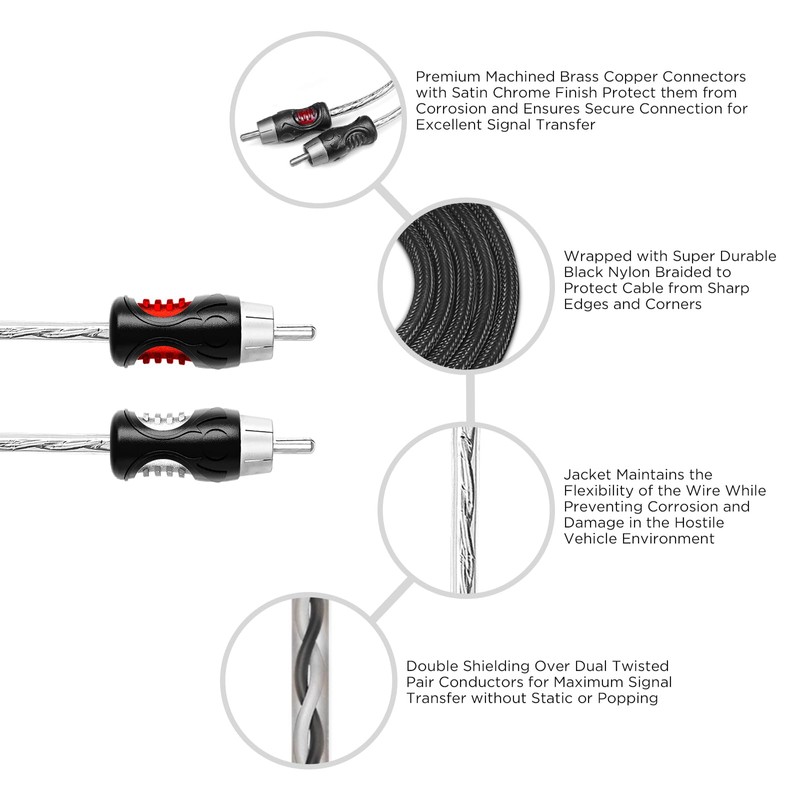 Premium Machined Brass Copper Connectors with Satin Chrome Finish Protect them from Corrosion and Ensures Secure Connection for Excellent Signal Transfer

Wrapped with Super Durable Black Nylon Braided to Protect Cable from Sharp Edges and Corners

Jacket Maintains the Flexibility of the Wire While Preventing Corrosion and Damage in the Hostile Vehicle Environment

Double Shielding Over Dual Twisted Pair Conductors for Maximum Signal Transfer without Static or Popping