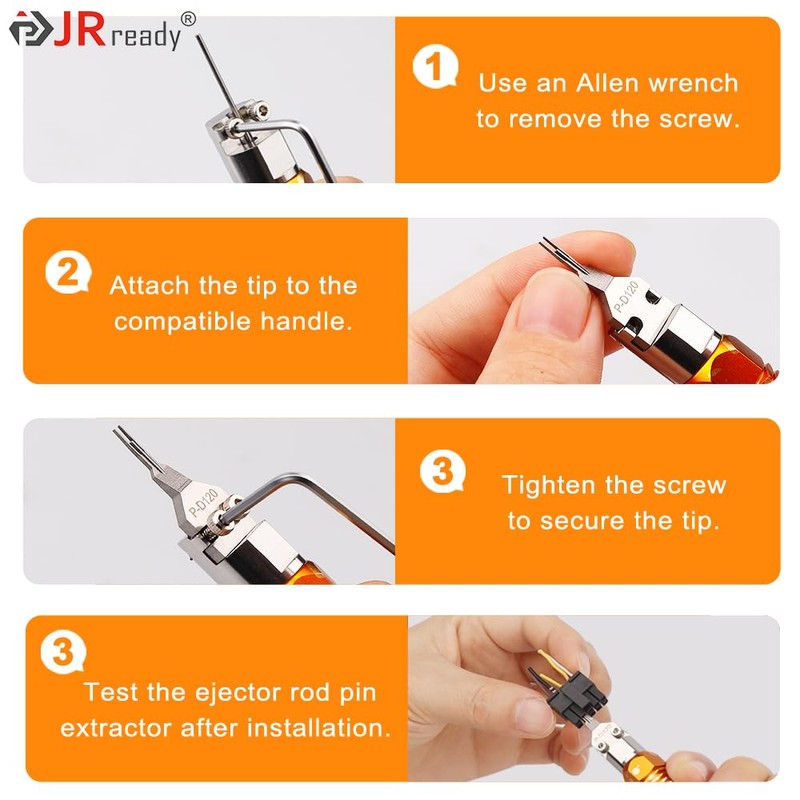 JRready®

1 Use an Allen wrench to remove the screw.

2 Attach the tip to the compatible handle.

P-D120

P-D120

3 Tighten the screw to secure the tip.

3 Test the ejector rod pin extractor after installation.