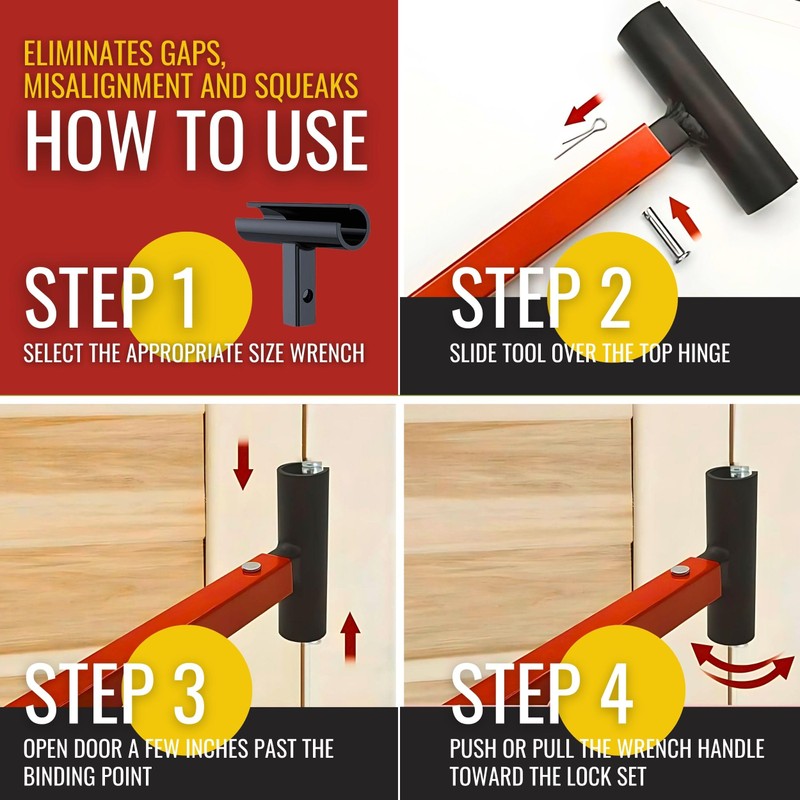 ELIMINATES GAPS, MISALIGNMENT AND SQUEAKS
HOW TO USE

STEP 1
SELECT THE APPROPRIATE SIZE WRENCH

STEP 2
SLIDE TOOL OVER THE TOP HINGE

STEP 3
OPEN DOOR A FEW INCHES PAST THE BINDING POINT

STEP 4
PUSH OR PULL THE WRENCH HANDLE TOWARD THE LOCK SET