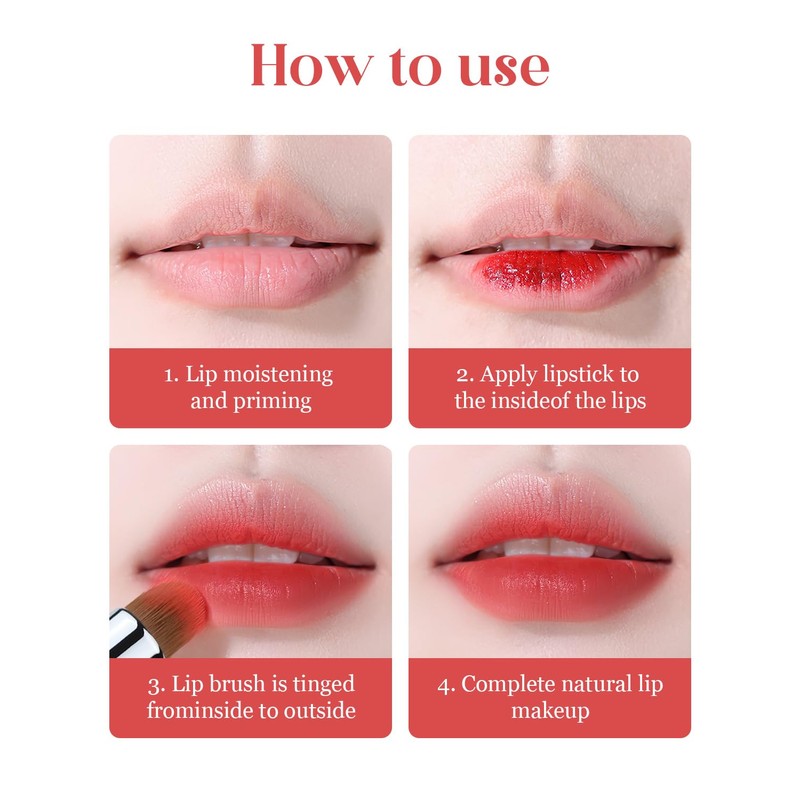 How to use

1. Lip moistening and priming

2. Apply lipstick to the insideof the lips

3. Lip brush is tinged frominside to outside

4. Complete natural lip makeup