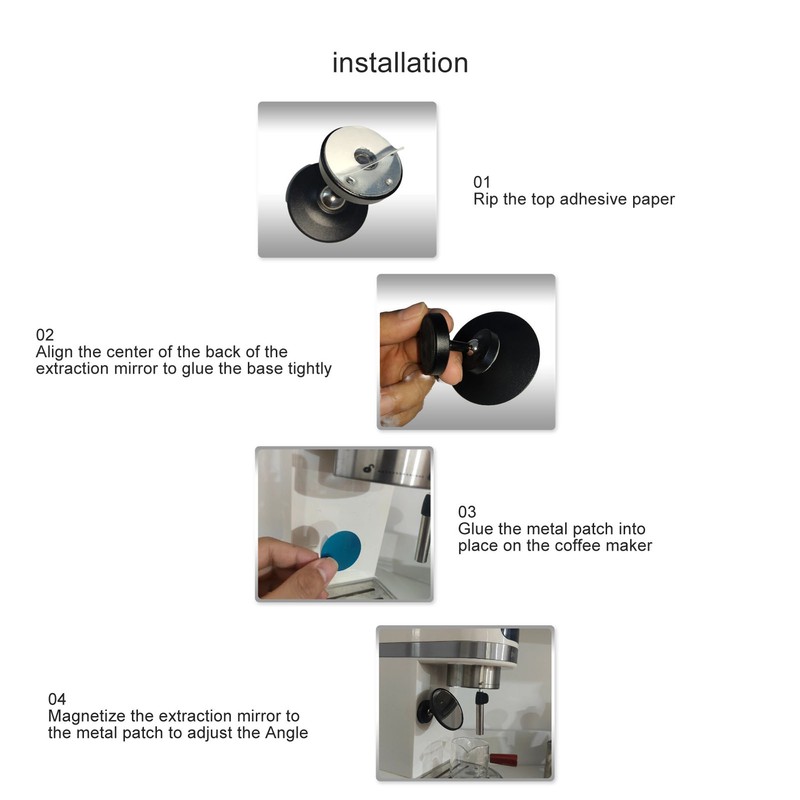 installation

01
Rip the top adhesive paper

02
Align the center of the back of the extraction mirror to glue the base tightly

03
Glue the metal patch into place on the coffee maker

04
Magnetize the extraction mirror to the metal patch to adjust the Angle