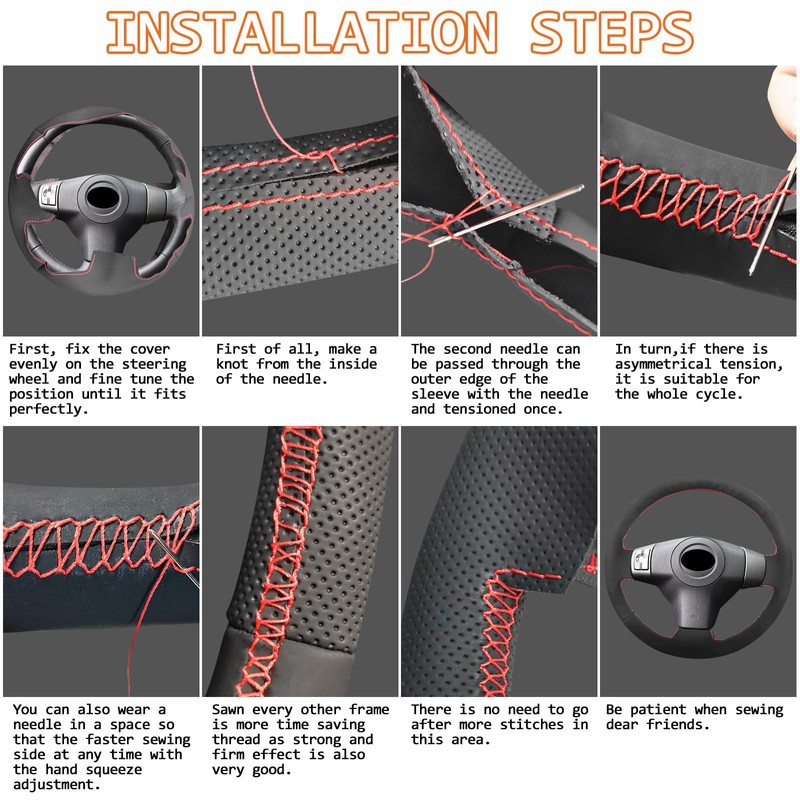 INSTALLATION STEPS

First, fix the cover evenly on the steering wheel and fine tune the position until it fits perfectly.

First of all, make a knot from the inside of the needle.

The second needle can be passed through the outer edge of the sleeve with the needle and tensioned once.

In turn,if there is asymmetrical tension, it is suitable for the whole cycle.

You can also wear a needle in a space so that the faster sewing side at any time with the hand squeeze adjustment.

Sawn every other frame is more time saving thread as strong and firm effect is also very good.

There is no need to go after more stitches in this area.

Be patient when sewing dear friends.