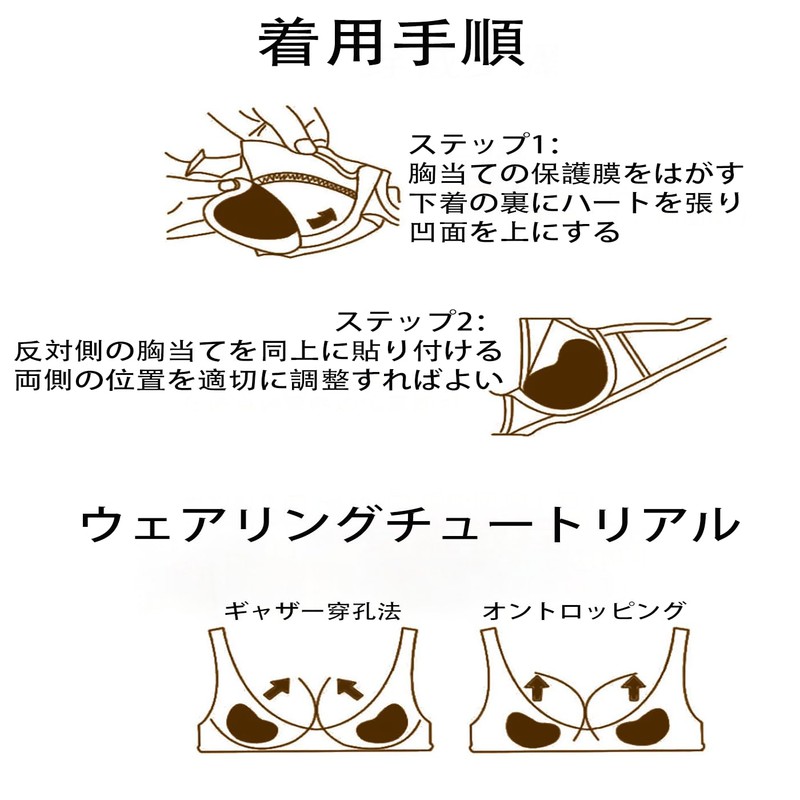 着用手順

ステップ1:
胸当ての保護膜をはがす
下着の裏にハートを張り
凹面を上にする

ステップ2:
反対側の胸当てを同上に貼り付ける
両側の位置を適切に調整すればよい

ウェアリングチュートリアル

ギャザー穿孔法

オントロッピング