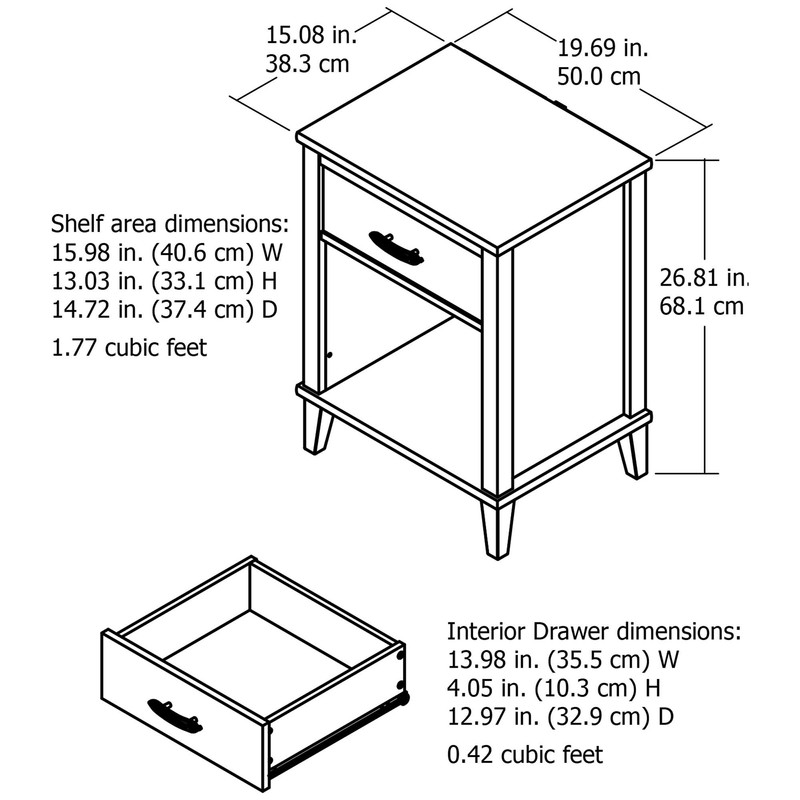 15.08 in.
38.3 cm

19.69 in.
50.0 cm

Shelf area dimensions:
15.98 in. (40.6 cm) W
13.03 in. (33.1 cm) H
14.72 in. (37.4 cm) D

1.77 cubic feet

26.81 in.
68.1 cm

Interior Drawer dimensions:
13.98 in. (35.5 cm) W
4.05 in. (10.3 cm) H
12.97 in. (32.9 cm) D

0.42 cubic feet