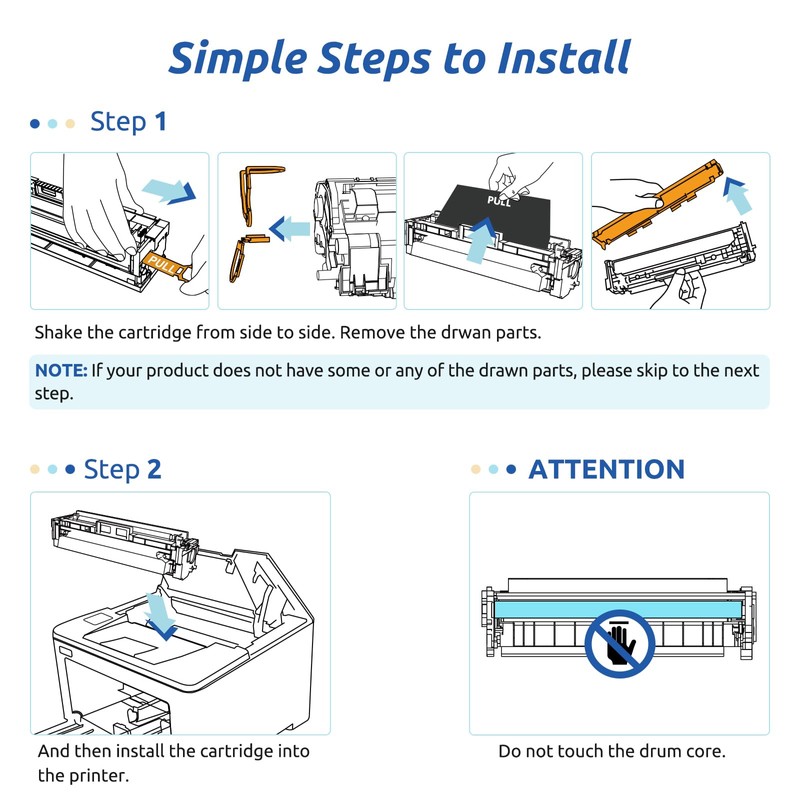 Simple Steps to Install

Step 1

PULL

PULL

Shake the cartridge from side to side. Remove the drwan parts.

NOTE: If your product does not have some or any of the drawn parts, please skip to the next step.

Step 2

And then install the cartridge into the printer.

ATTENTION

Do not touch the drum core.