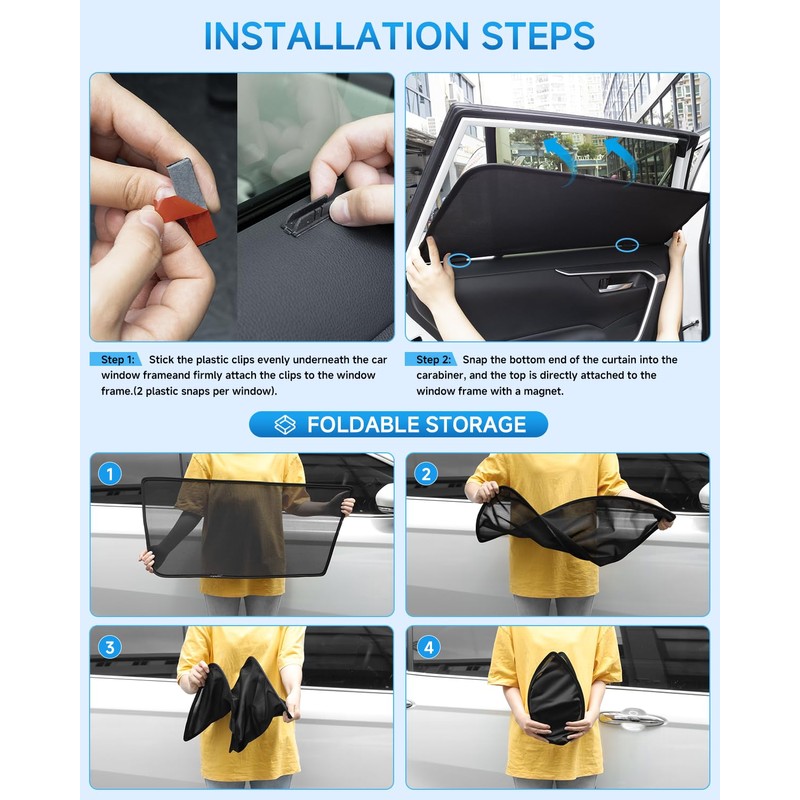 INSTALLATION STEPS

Step 1: Stick the plastic clips evenly underneath the car window frameand firmly attach the clips to the window frame.(2 plastic snaps per window).

Step 2: Snap the bottom end of the curtain into the carabiner, and the top is directly attached to the window frame with a magnet.

FOLDABLE STORAGE

1

2

3

4