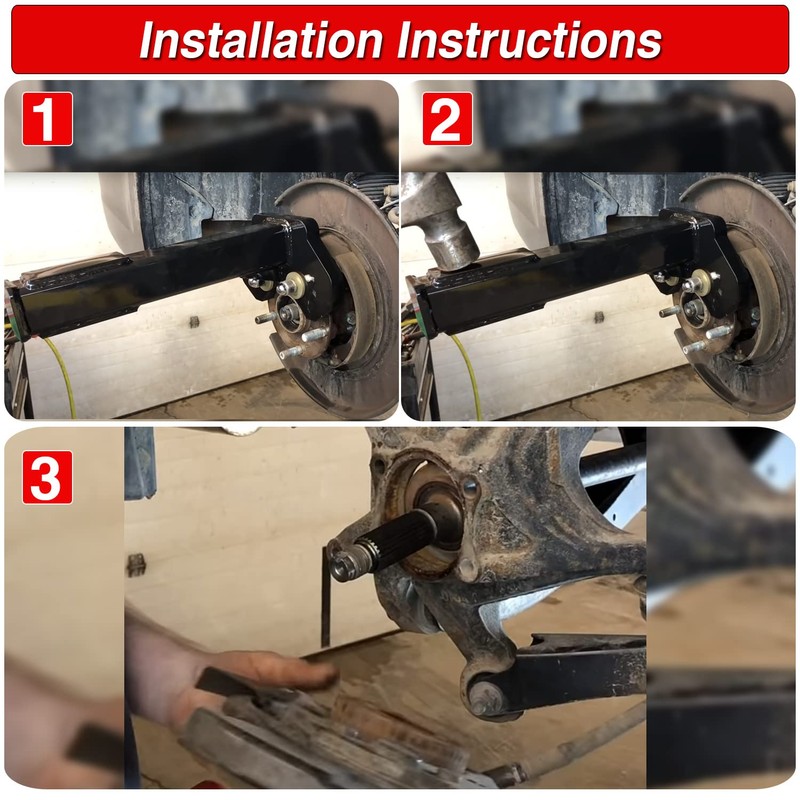 Installation Instructions

1

2

3