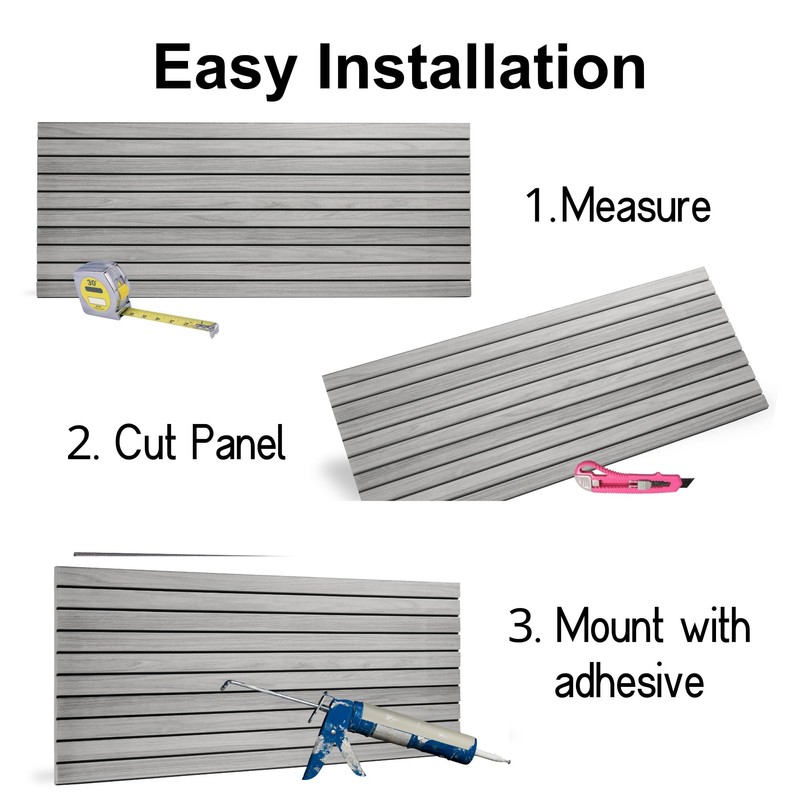 Easy Installation

30'

1.Measure

2. Cut Panel

3. Mount with adhesive