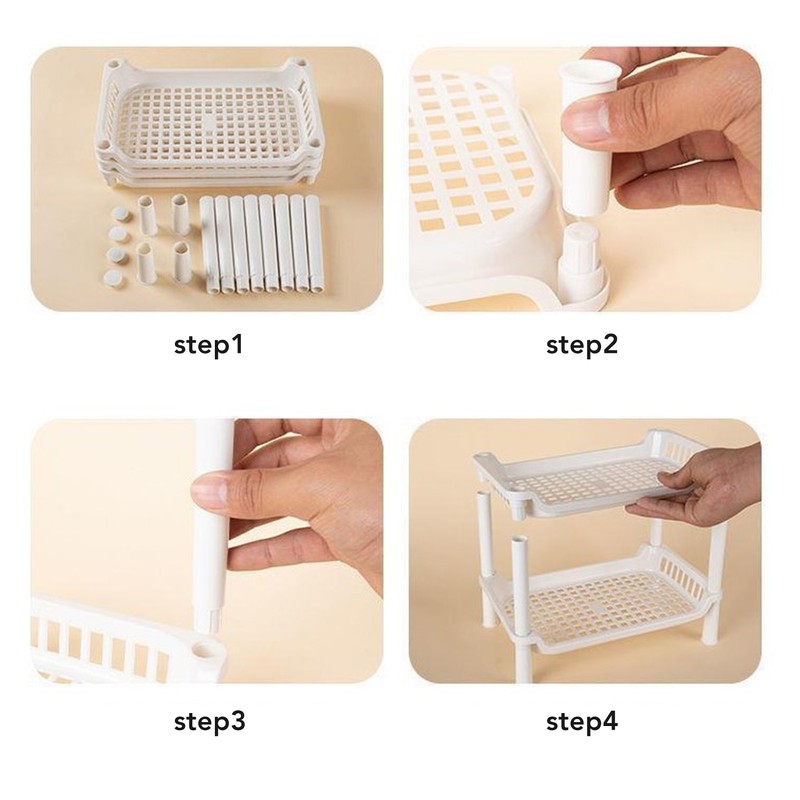 step1

step2

step3

step4