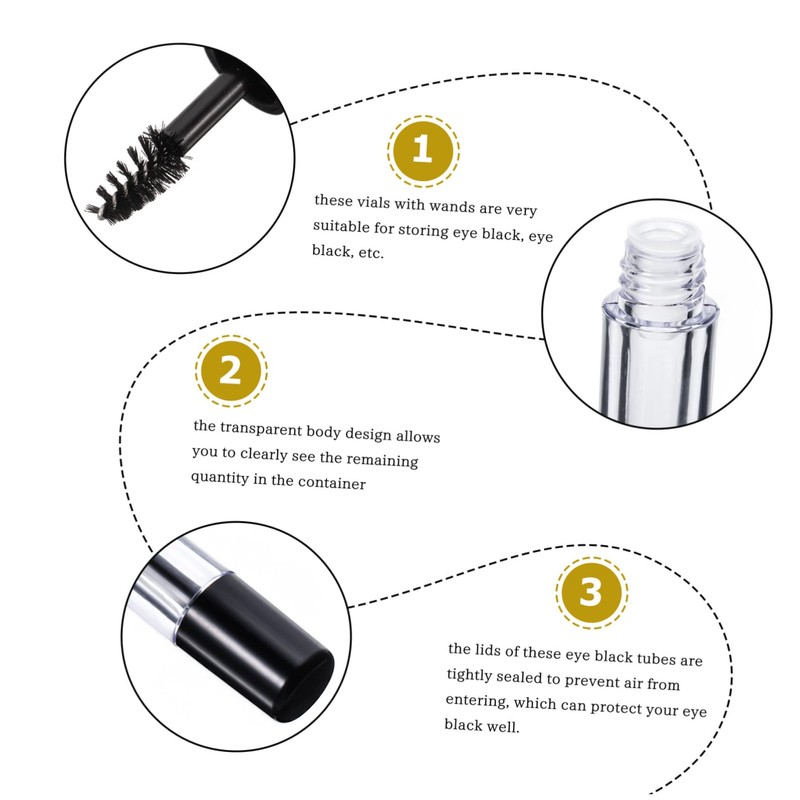 1

these vials with wands are very suitable for storing eye black, eye black, etc.

2

the transparent body design allows you to clearly see the remaining quantity in the container

3

the lids of these eye black tubes are tightly sealed to prevent air from entering, which can protect your eye black well.