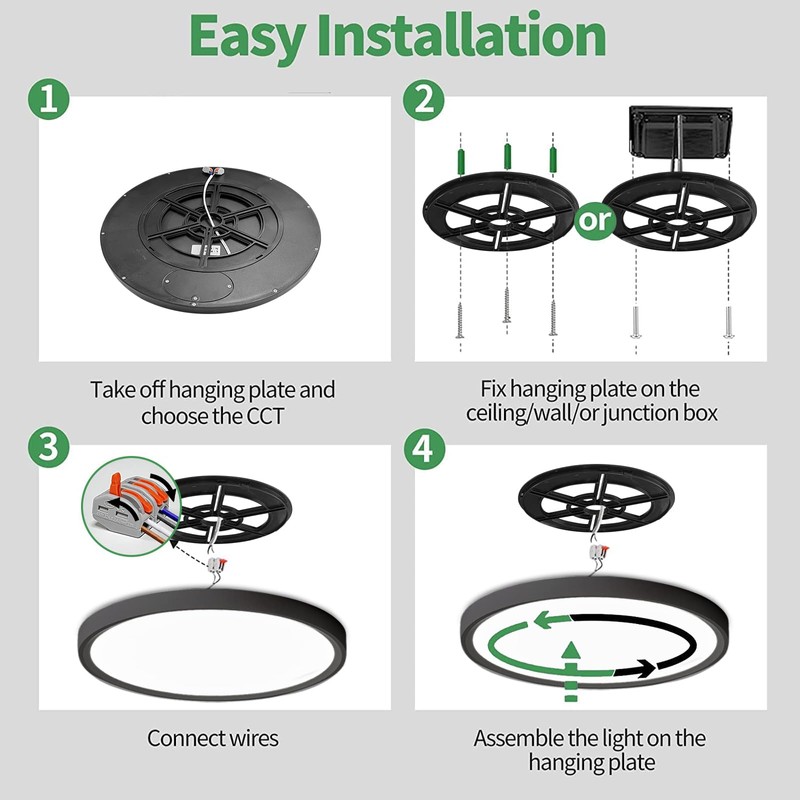 Easy Installation

1

Take off hanging plate and choose the CCT

2

or

Fix hanging plate on the ceiling/wall/or junction box

3

Connect wires

4

Assemble the light on the hanging plate