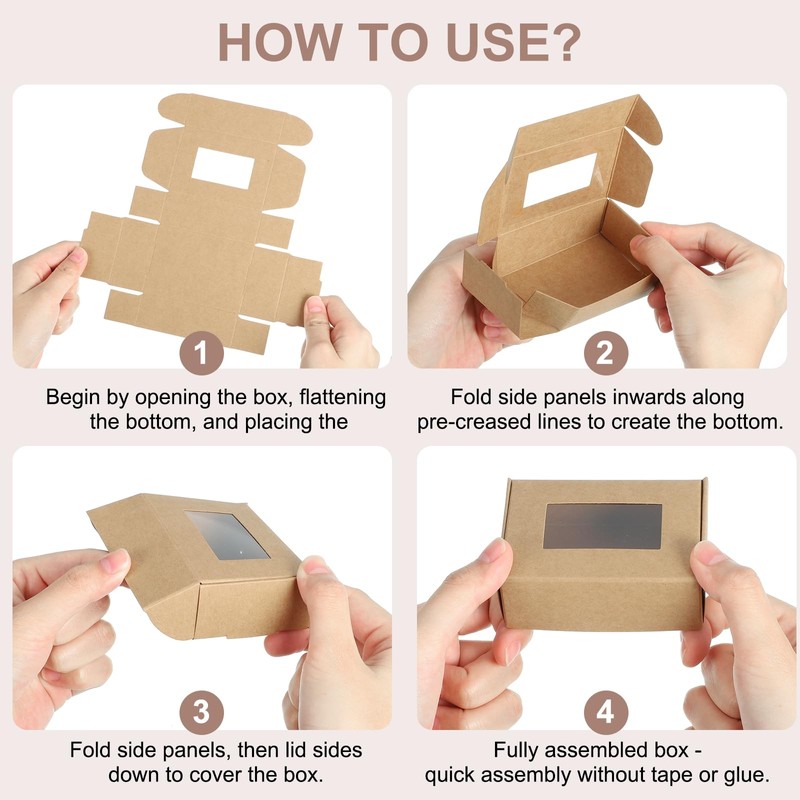 HOW TO USE?

1

Begin by opening the box, flattening the bottom, and placing the

2

Fold side panels inwards along pre-creased lines to create the bottom.

3

Fold side panels, then lid sides down to cover the box.

4

Fully assembled box - quick assembly without tape or glue.