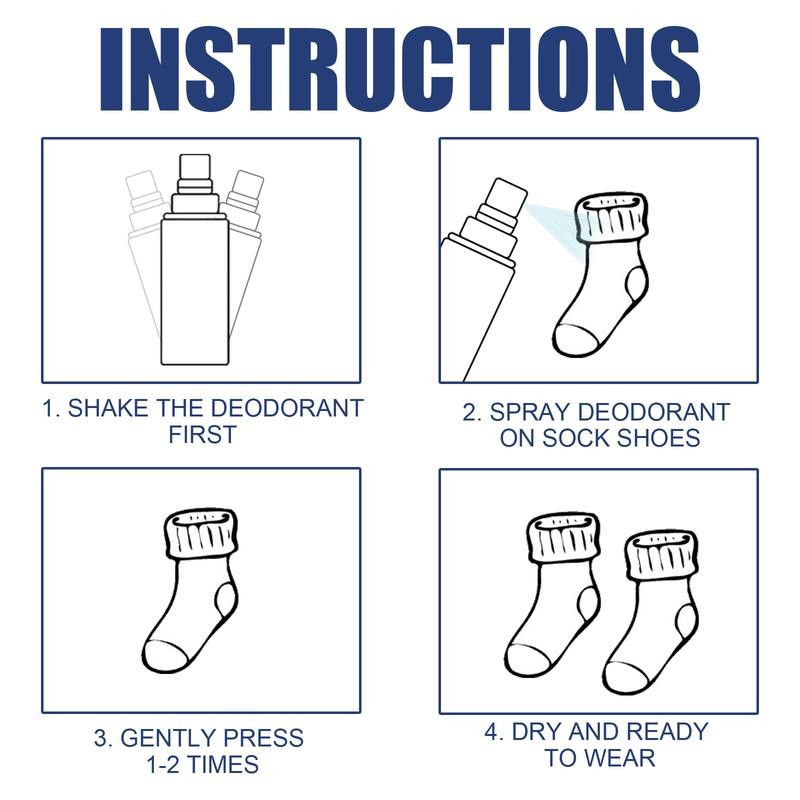 INSTRUCTIONS

1. SHAKE THE DEODORANT FIRST

2. SPRAY DEODORANT ON SOCK SHOES

3. GENTLY PRESS 1-2 TIMES

4. DRY AND READY TO WEAR